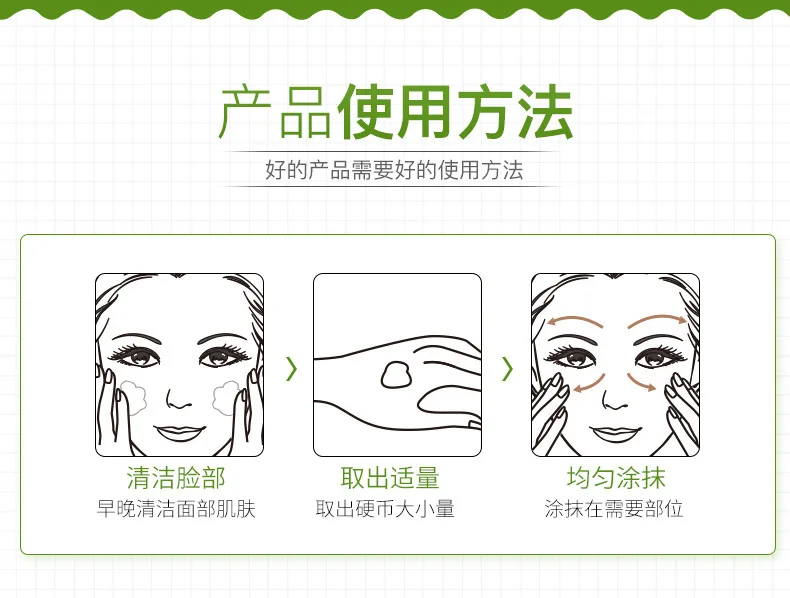 产品使用方法

好的产品需要好的使用方法

清洁脸部
早晚清洁面部肌肤

取出适量
取出硬币大小量

均匀涂抹
涂抹在需要部位