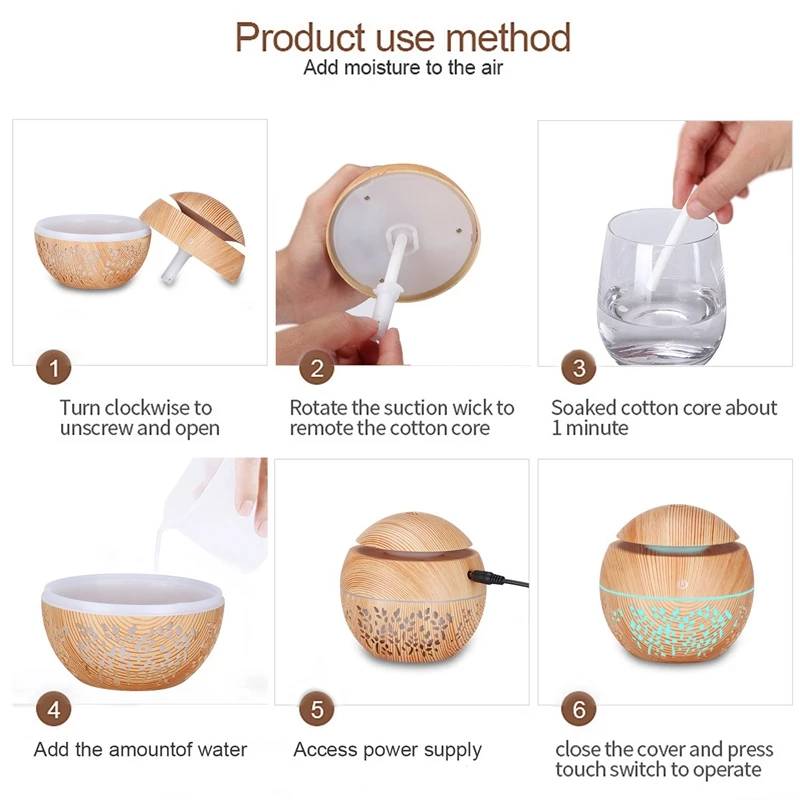 Product use method
Add moisture to the air

1
Turn clockwise to unscrew and open

2
Rotate the suction wick to remote the cotton core

3
Soaked cotton core about 1 minute

4
Add the amountof water

5
Access power supply

6
close the cover and press touch switch to operate