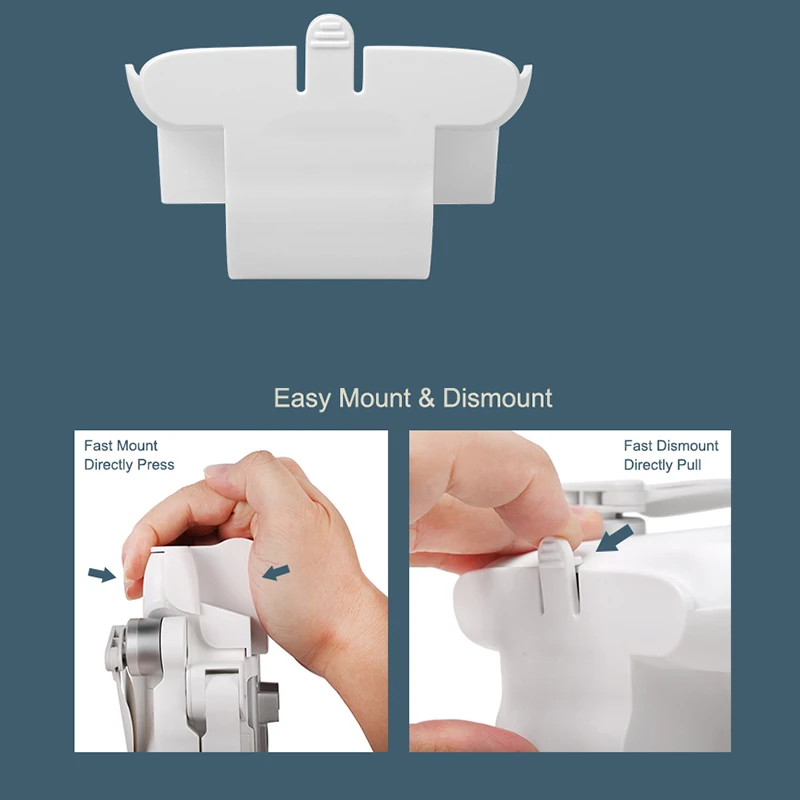 Easy Mount & Dismount

Fast Mount
Directly Press

Fast Dismount
Directly Pull