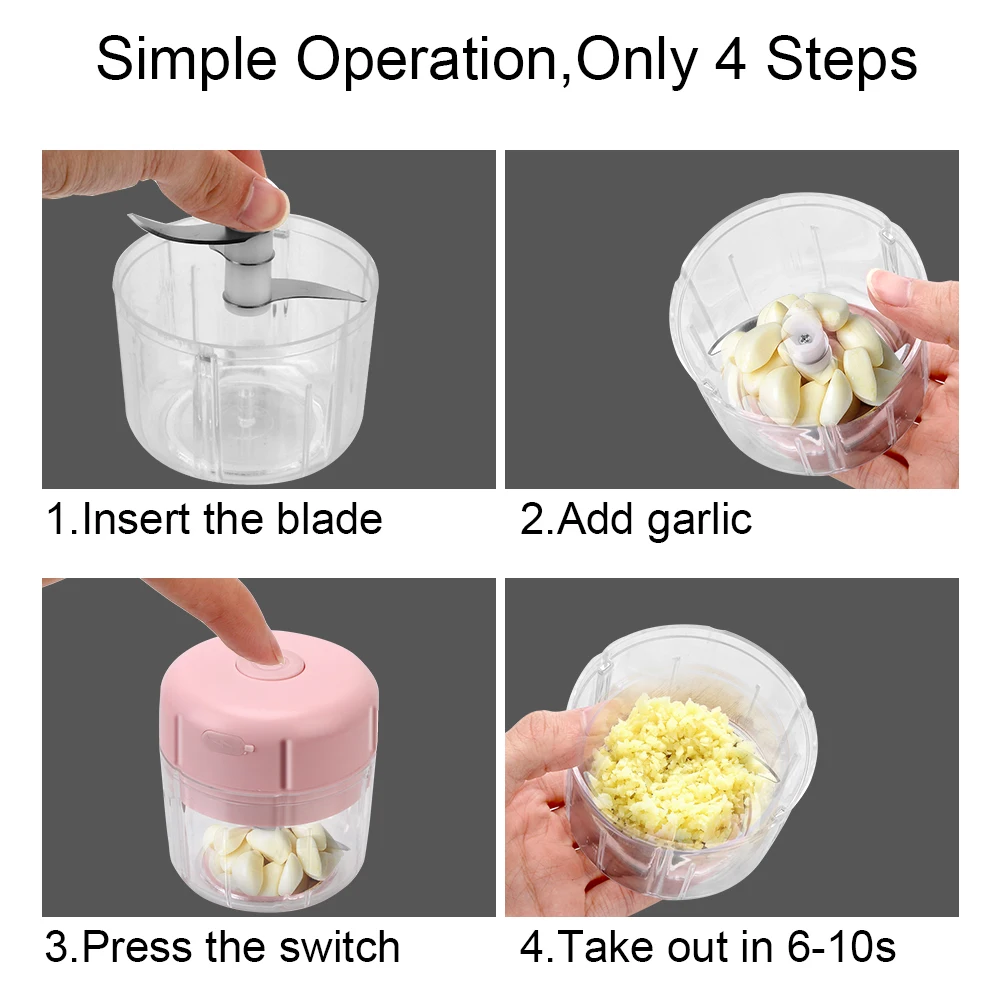 Simple Operation,Only 4 Steps

1.Insert the blade

2.Add garlic

3.Press the switch

4.Take out in 6-10s