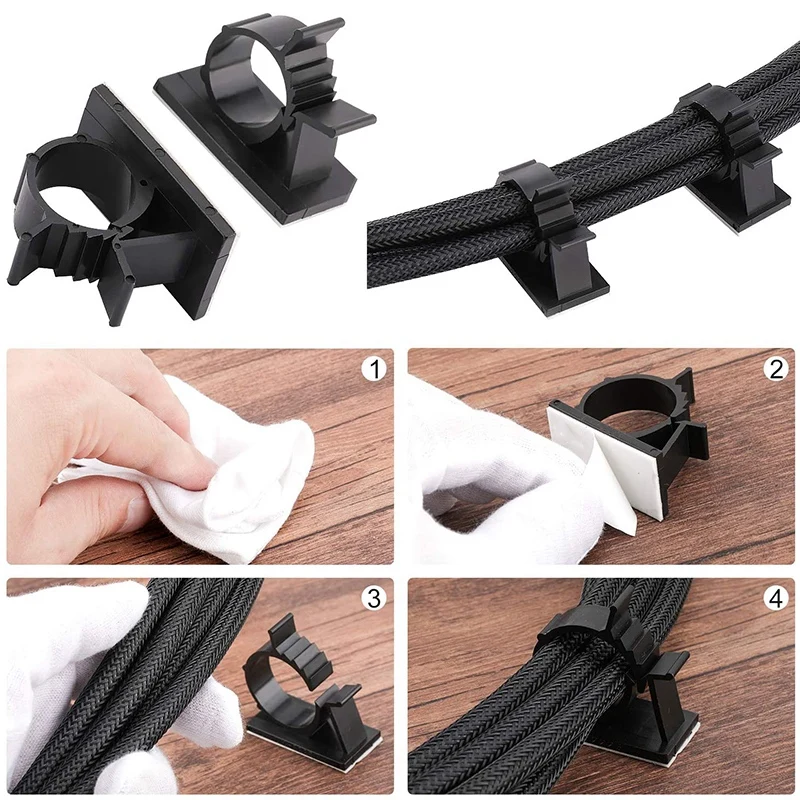 1

2

3

4