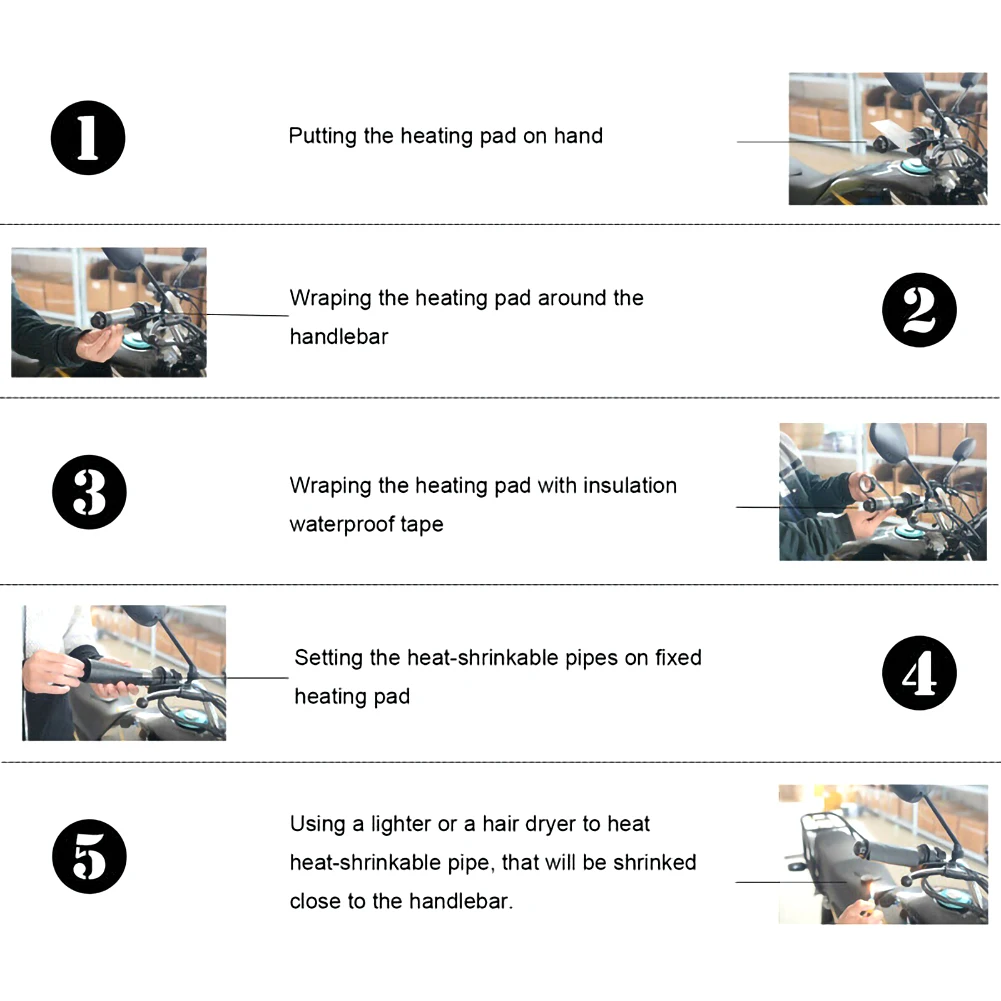 1

Putting the heating pad on hand

Wraping the heating pad around the handlebar

2

3

Wraping the heating pad with insulation waterproof tape

Setting the heat-shrinkable pipes on fixed heating pad

4

5

Using a lighter or a hair dryer to heat heat-shrinkable pipe, that will be shrinked close to the handlebar.