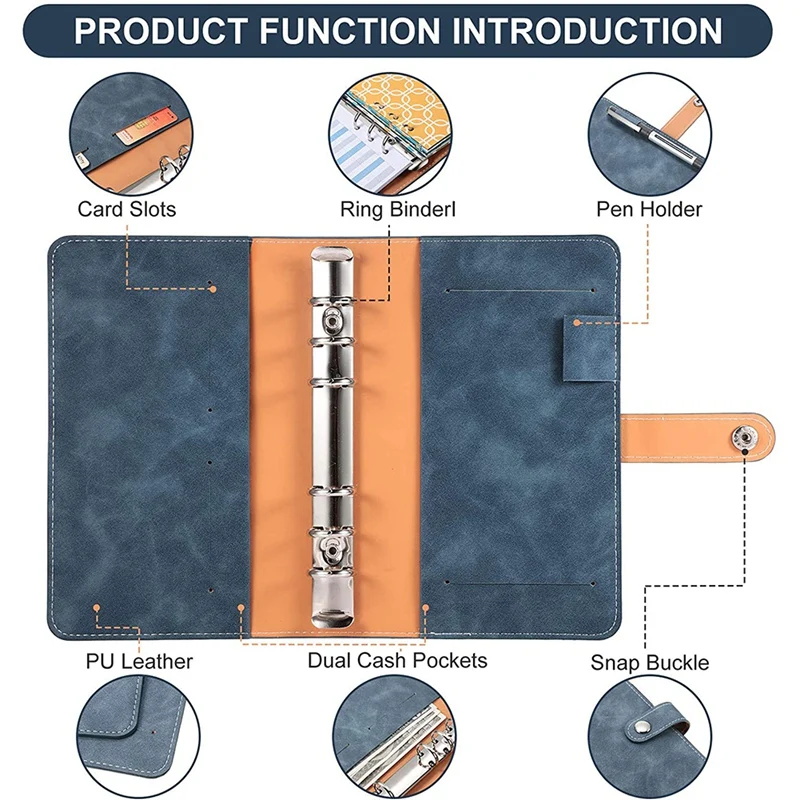 PRODUCT FUNCTION INTRODUCTION

Card Slots

Ring Binderl

Pen Holder

PU Leather

Dual Cash Pockets

Snap Buckle