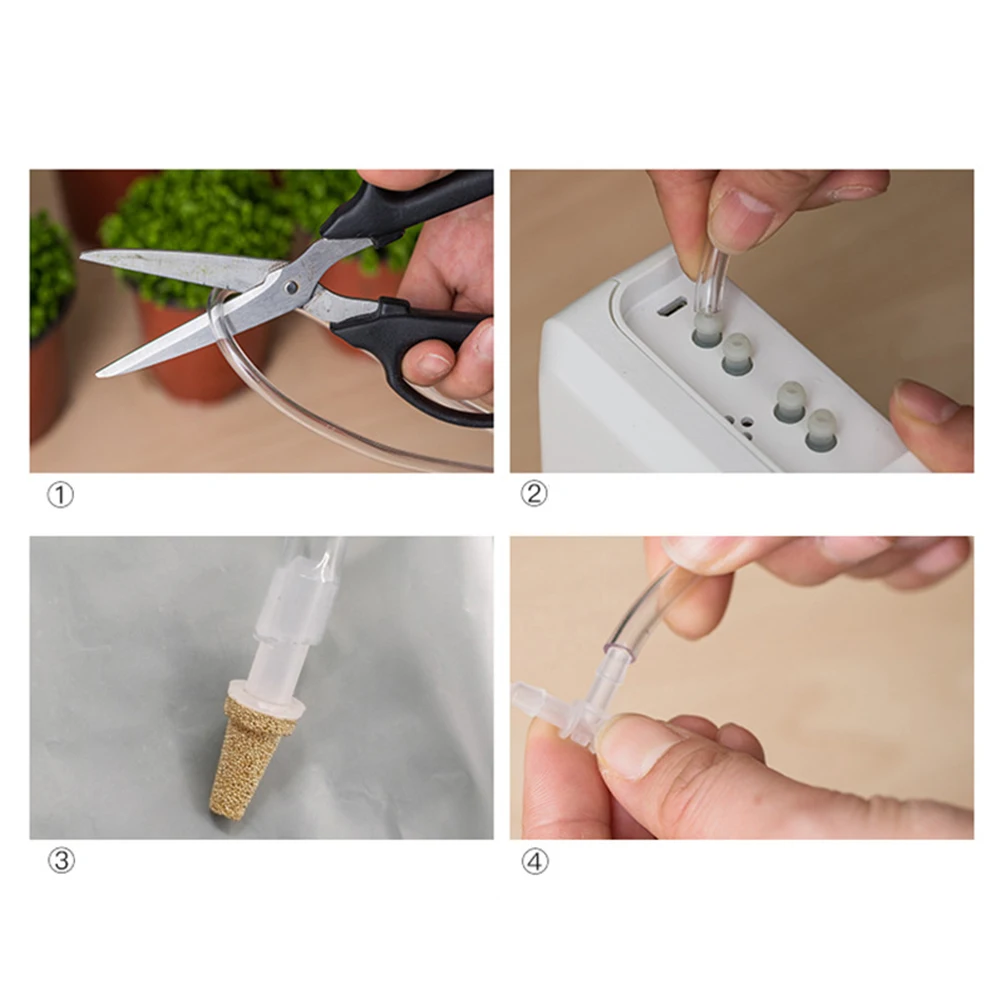 ①

②

③

④