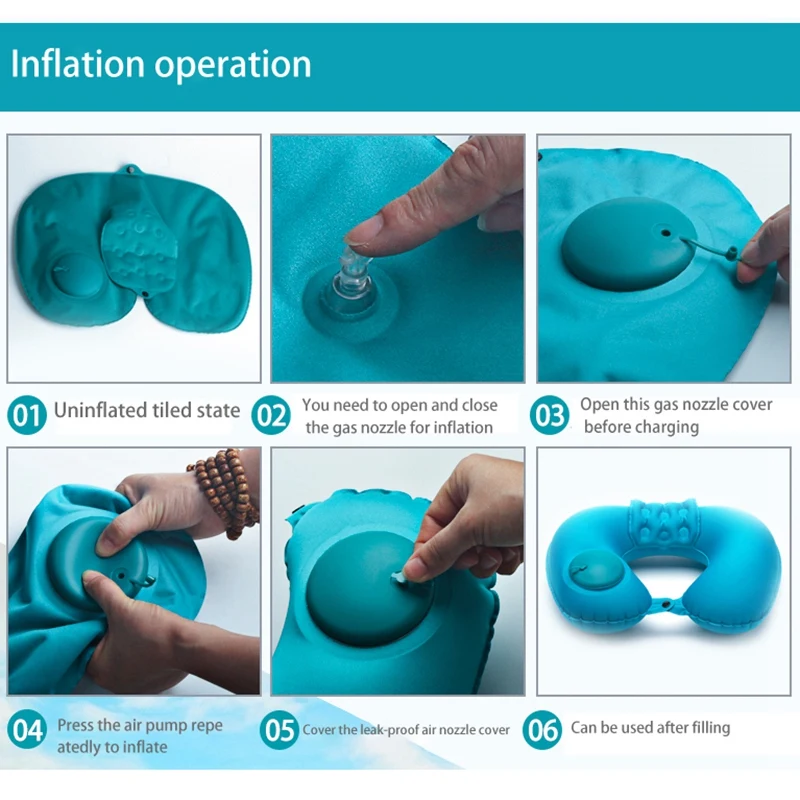 Inflation operation

01 Uninflated tiled state

02 You need to open and close the gas nozzle for inflation

03 Open this gas nozzle cover before charging

04 Press the air pump repe atedly to inflate

05 Cover the leak-proof air nozzle cover

06 Can be used after filling