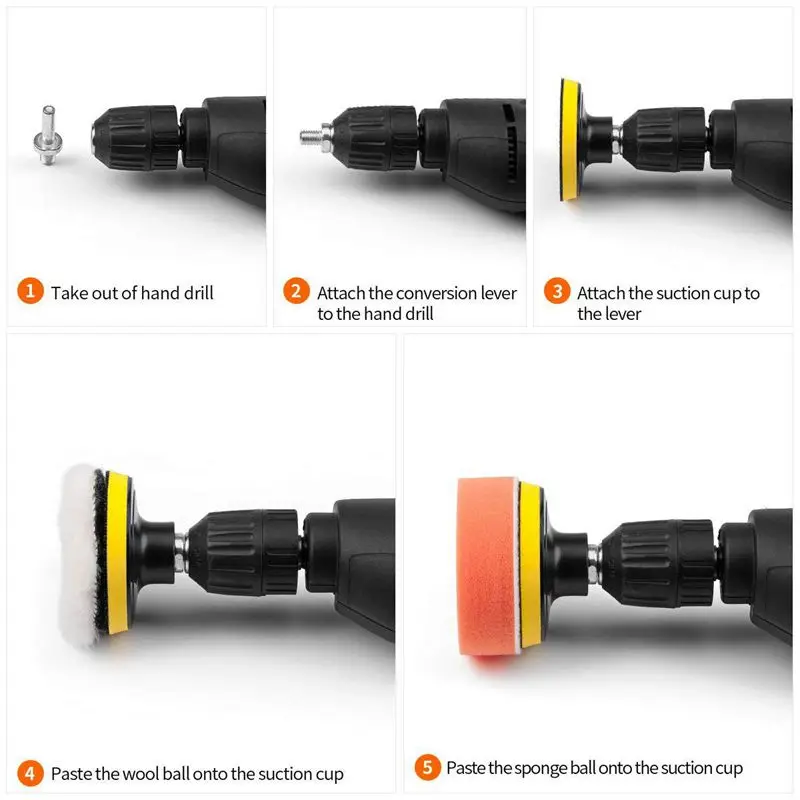 1 Take out of hand drill

2 Attach the conversion lever to the hand drill

3 Attach the suction cup to the lever

4 Paste the wool ball onto the suction cup

5 Paste the sponge ball onto the suction cup