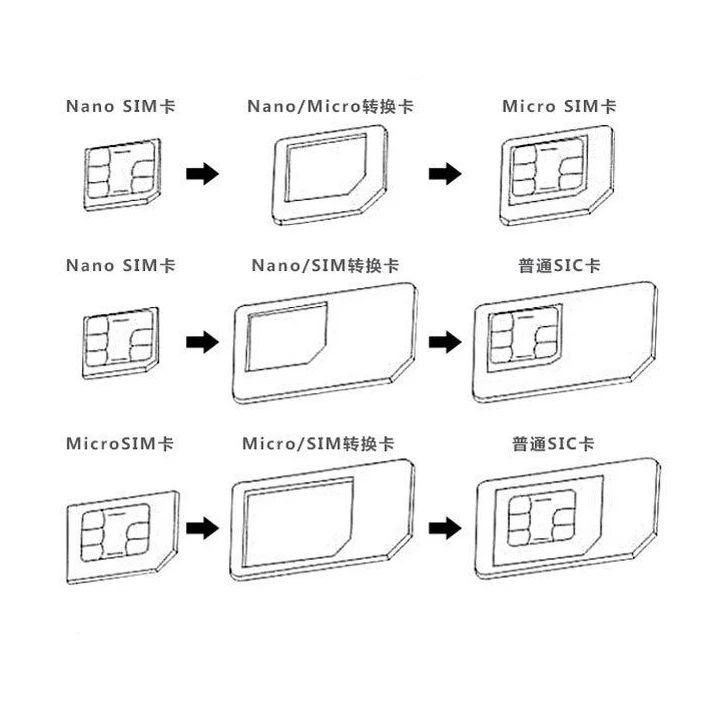 Nano SIM卡

Nano/Micro转换卡

Micro SIM卡

Nano SIM卡

Nano/SIM转换卡

普通SIC卡

MicroSIM卡

Micro/SIM转换卡

普通SIC卡