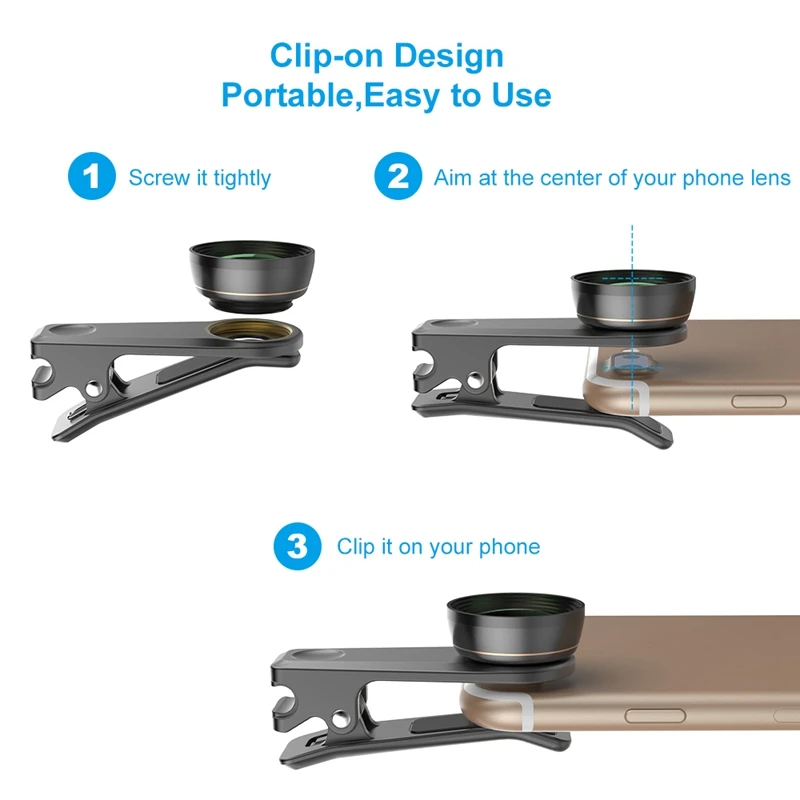 Clip-on Design
Portable,Easy to Use

1 Screw it tightly

2 Aim at the center of your phone lens

3 Clip it on your phone