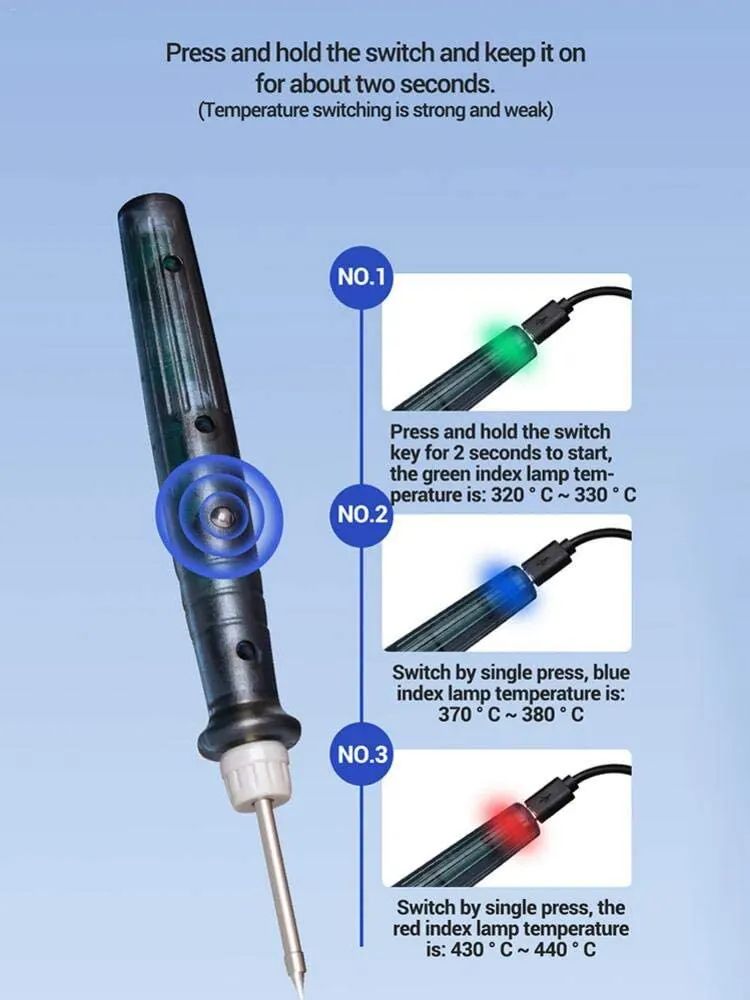 Press and hold the switch and keep it on for about two seconds.
(Temperature switching is strong and weak)

NO.1

Press and hold the switch key for 2 seconds to start, the green index lamp temperature is: 320 ° C ~ 330 ° C

NO.2

Switch by single press, blue index lamp temperature is: 370 ° C ~ 380 ° C

NO.3

Switch by single press, the red index lamp temperature is: 430 ° C ~ 440 ° C