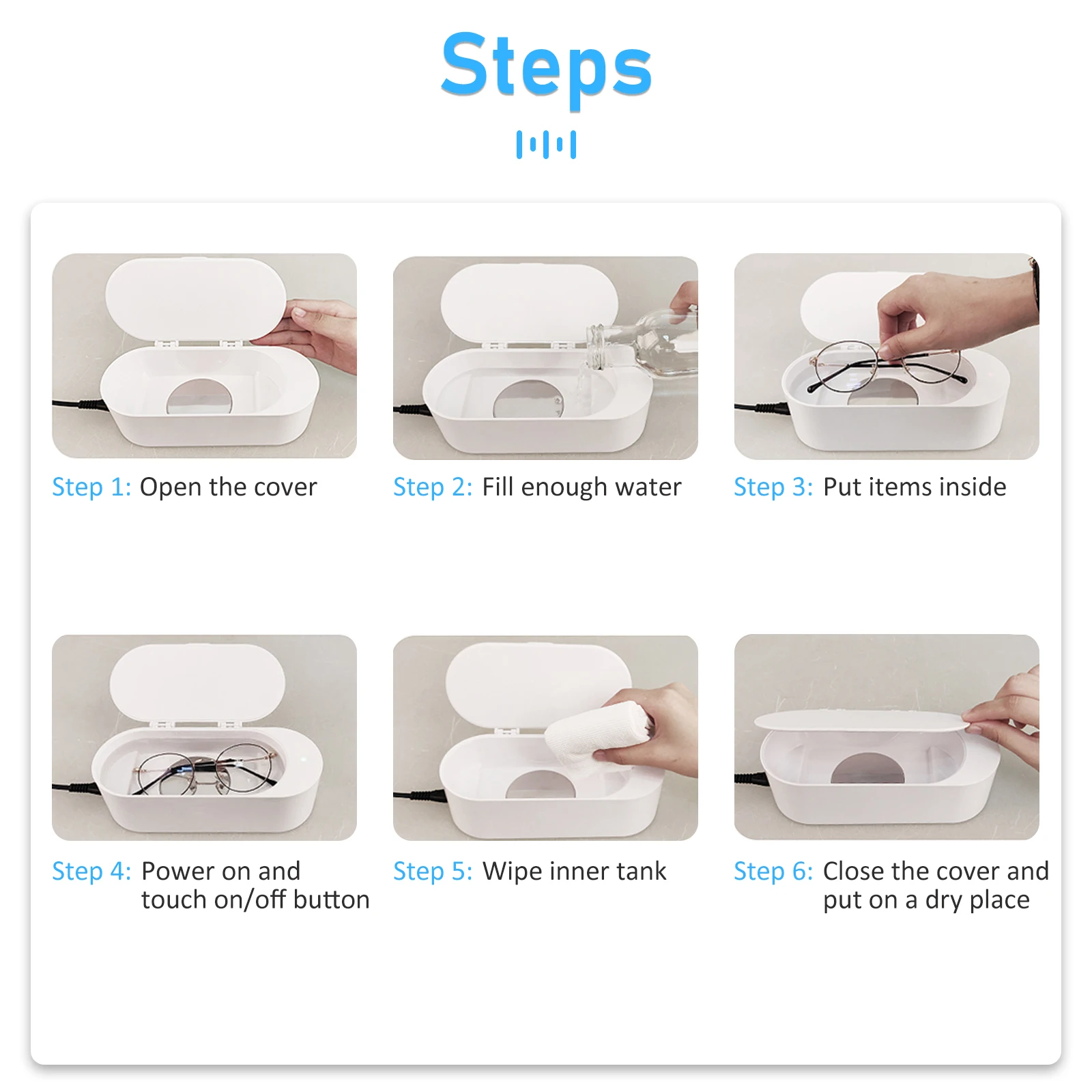 Steps

Step 1: Open the cover

Step 2: Fill enough water

Step 3: Put items inside

Step 4: Power on and touch on/off button

Step 5: Wipe inner tank

Step 6: Close the cover and put on a dry place