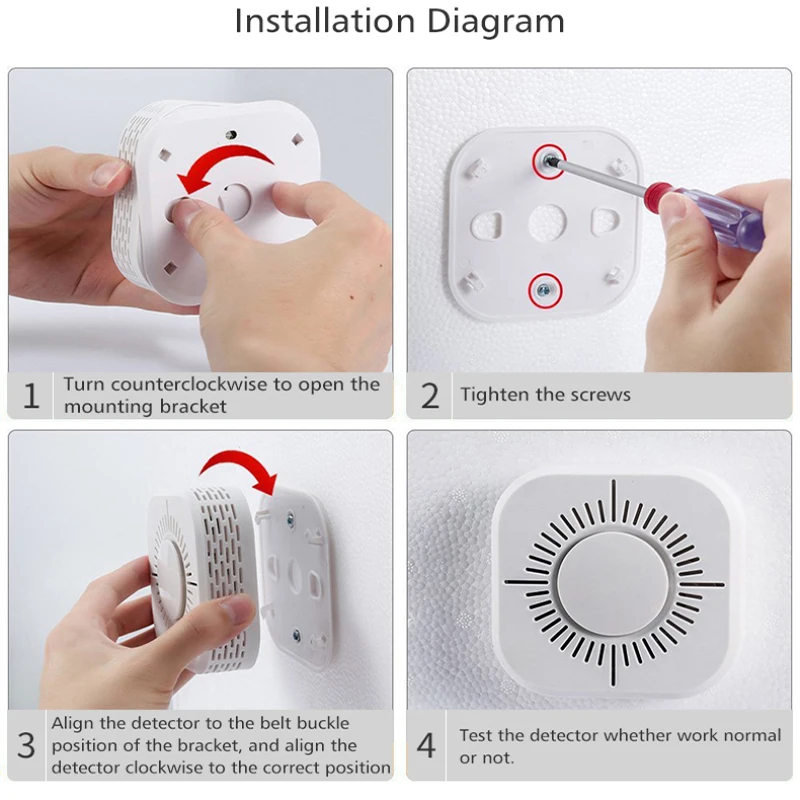 Installation Diagram

1 Turn counterclockwise to open the mounting bracket

2 Tighten the screws

3 Align the detector to the belt buckle position of the bracket, and align the detector clockwise to the correct position

4 Test the detector whether work normal or not.