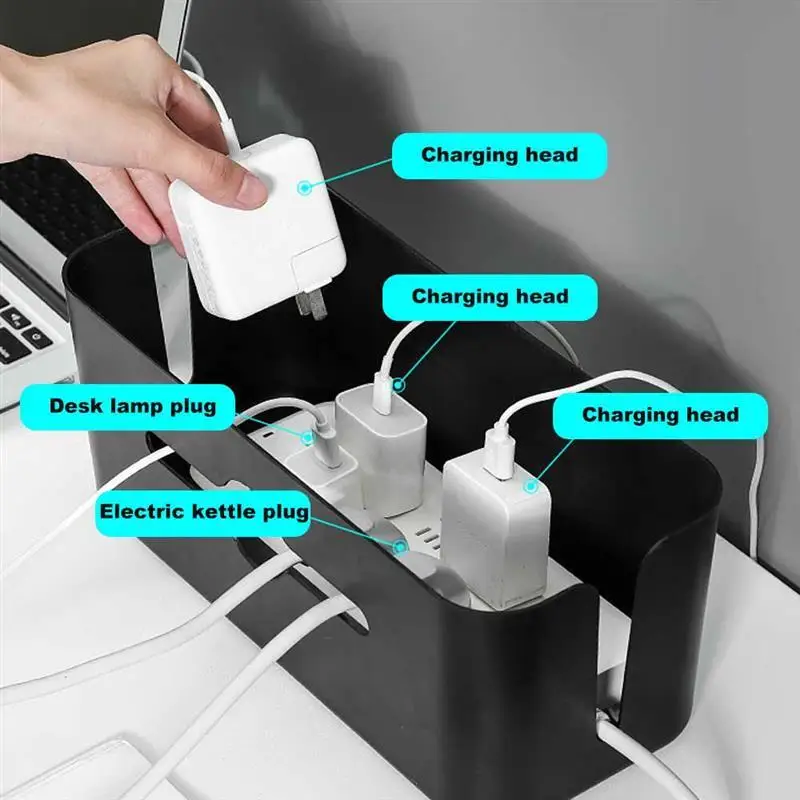 Charging head

Charging head

Desk lamp plug

Charging head

Electric kettle plug