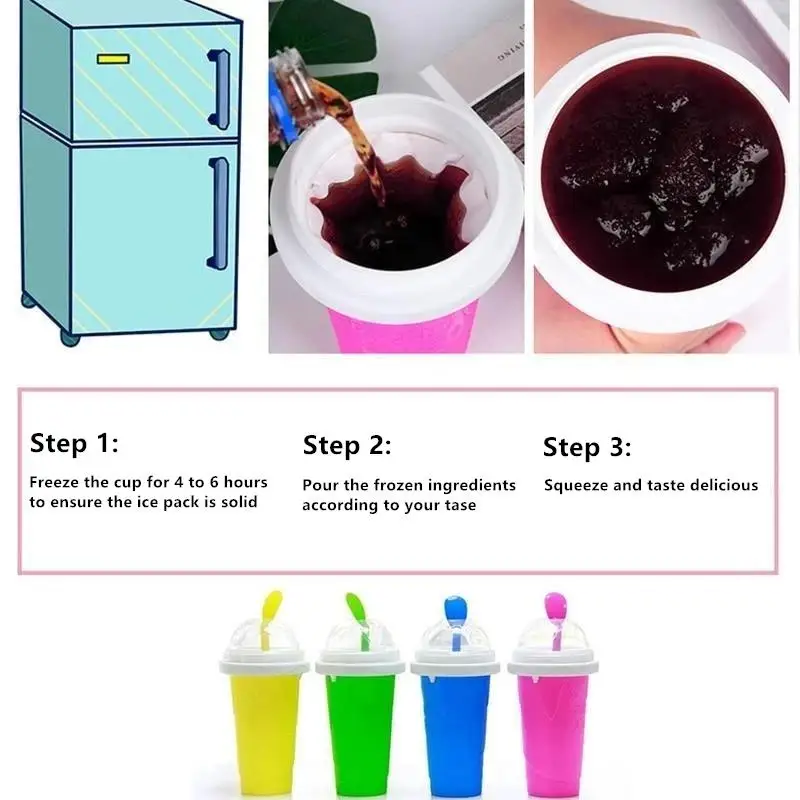 Step 1:

Freeze the cup for 4 to 6 hours to ensure the ice pack is solid

Step 2:

Pour the frozen ingredients according to your tase

Step 3:

Squeeze and taste delicious