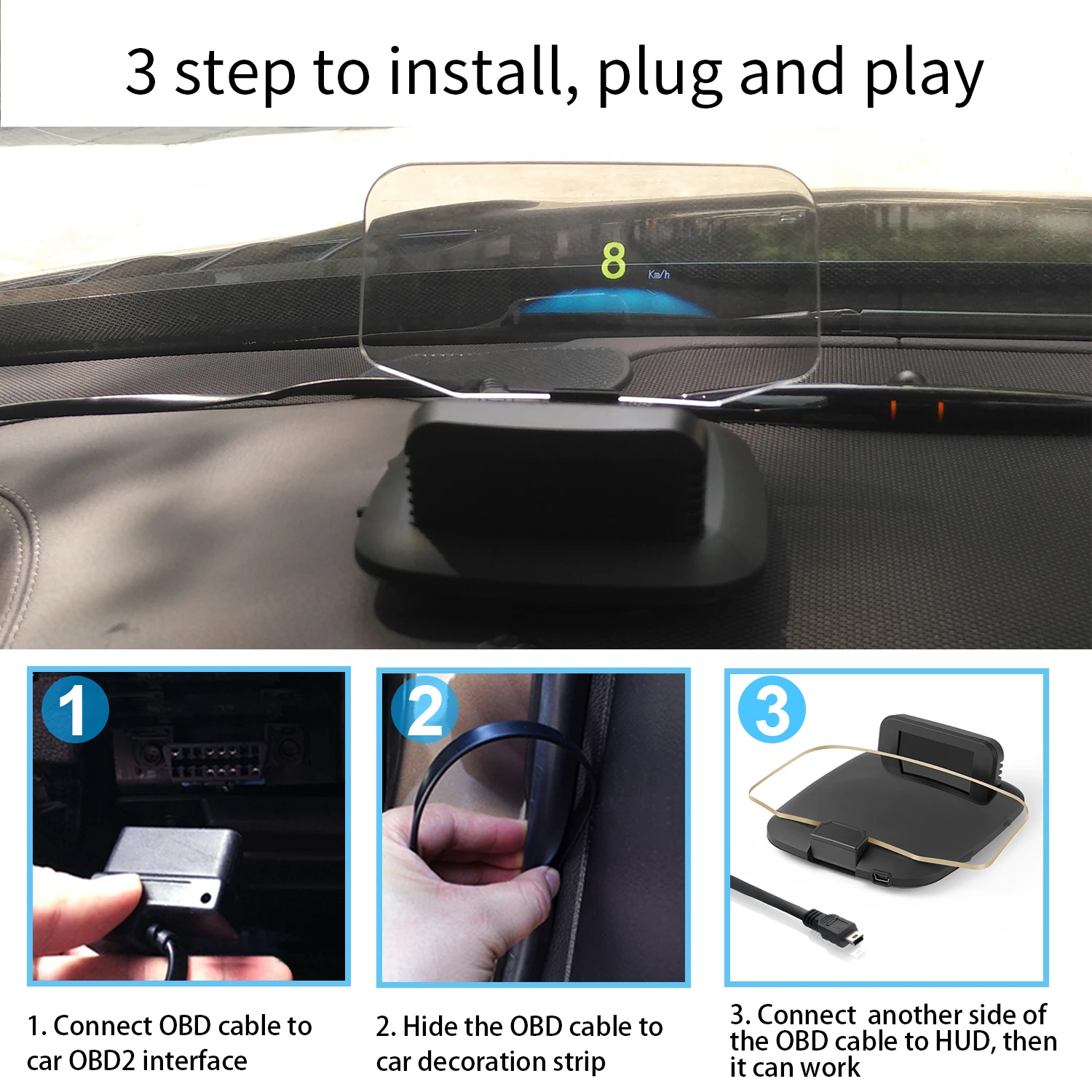 3 step to install, plug and play

8 Km/h

1

2

3

1. Connect OBD cable to car OBD2 interface

2. Hide the OBD cable to car decoration strip

3. Connect another side of the OBD cable to HUD, then it can work