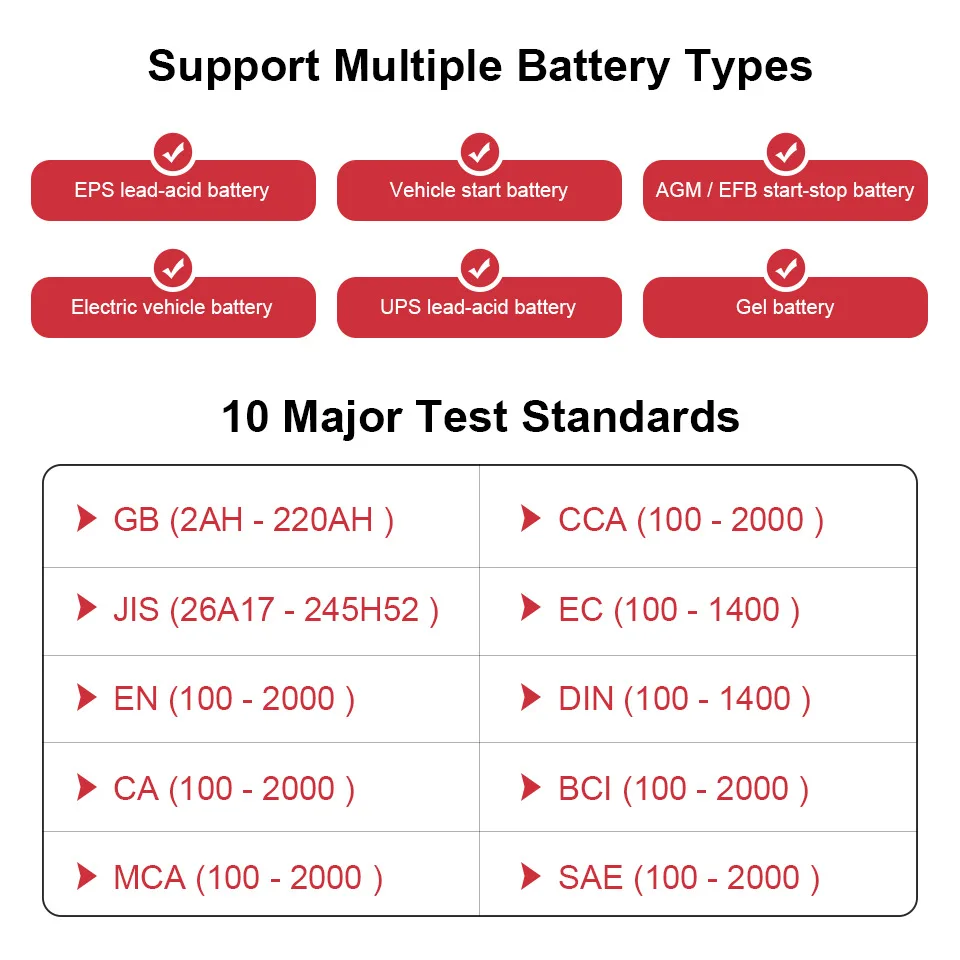 Support Multiple Battery Types

EPS lead-acid battery

Vehicle start battery

AGM / EFB start-stop battery

Electric vehicle battery

UPS lead-acid battery

Gel battery

10 Major Test Standards

| | |
|---|---|
| GB (2AH - 220AH ) | CCA (100 - 2000 ) |
| JIS (26A17 - 245H52 ) | EC (100 - 1400 ) |
| EN (100 - 2000 ) | DIN (100 - 1400 ) |
| CA (100 - 2000 ) | BCI (100 - 2000 ) |
| MCA (100 - 2000 ) | SAE (100 - 2000 ) |