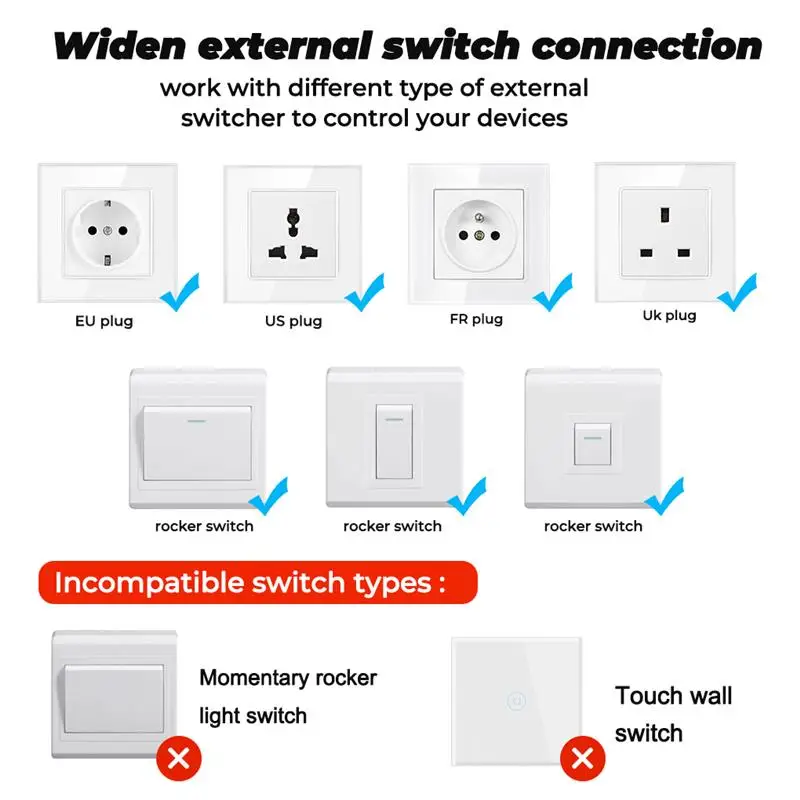 Widen external switch connection

work with different type of external switcher to control your devices

EU plug

US plug

FR plug

Uk plug

rocker switch

rocker switch

rocker switch

Incompatible switch types :

Momentary rocker light switch

Touch wall switch