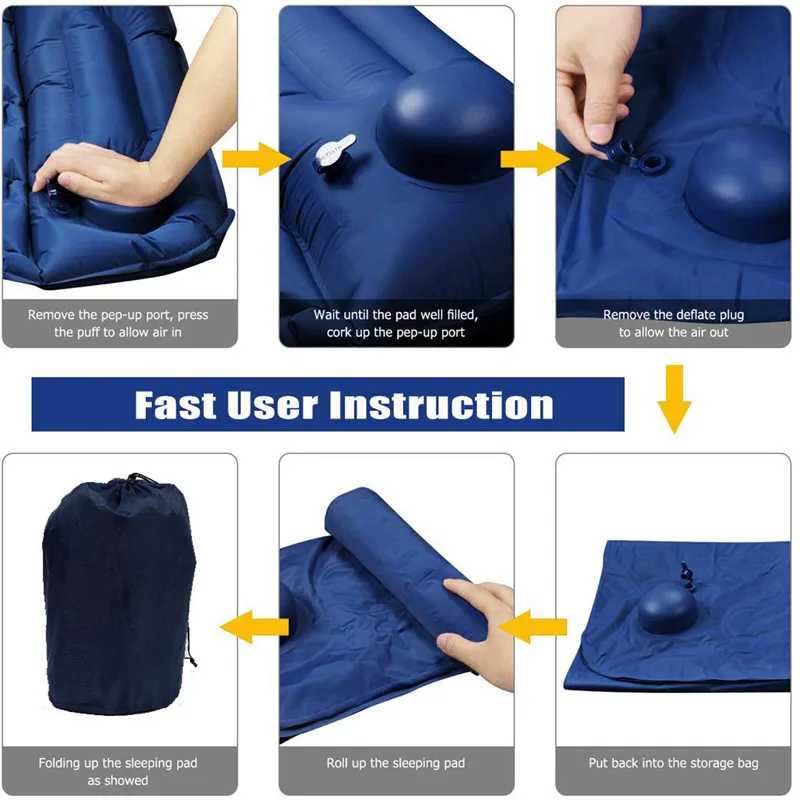 Remove the pep-up port, press the puff to allow air in

Wait until the pad well filled, cork up the pep-up port

Remove the deflate plug to allow the air out

Fast User Instruction

Folding up the sleeping pad as showed

Roll up the sleeping pad

Put back into the storage bag