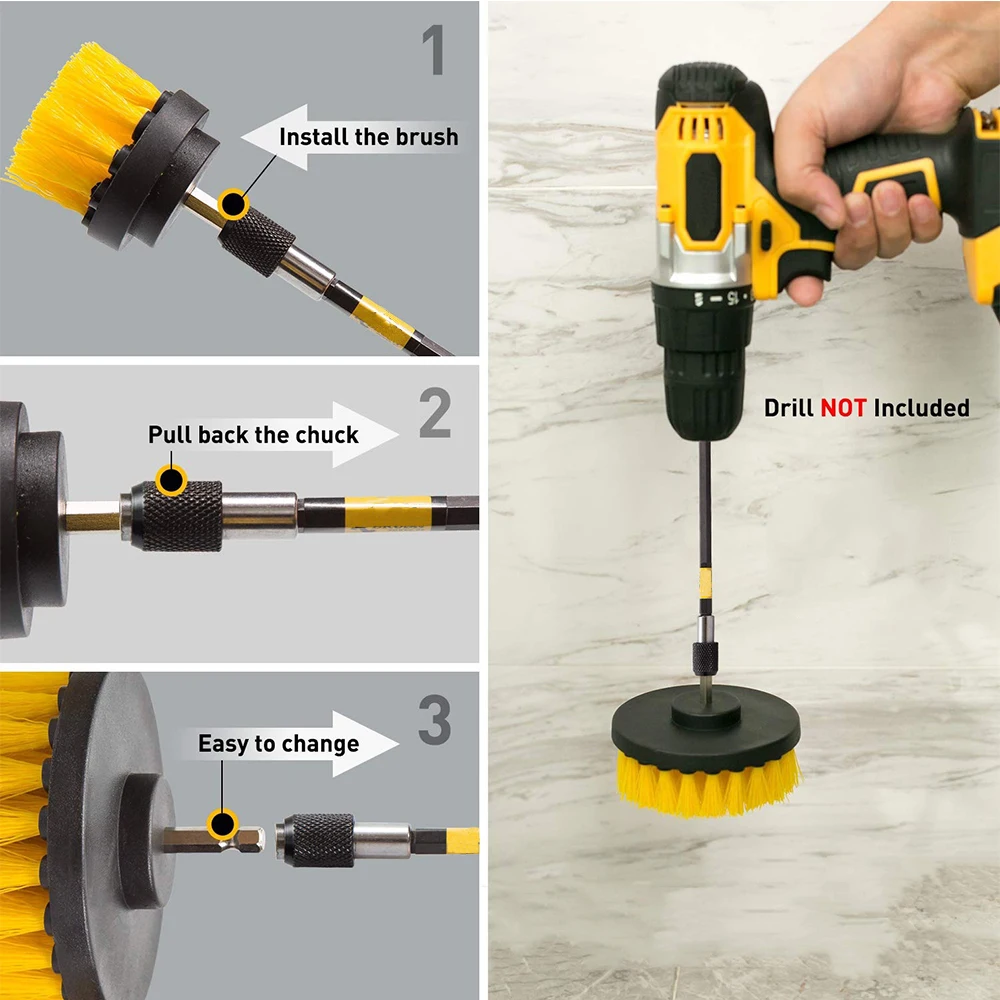 1
Install the brush

2
Pull back the chuck

3
Easy to change

15

Drill NOT Included