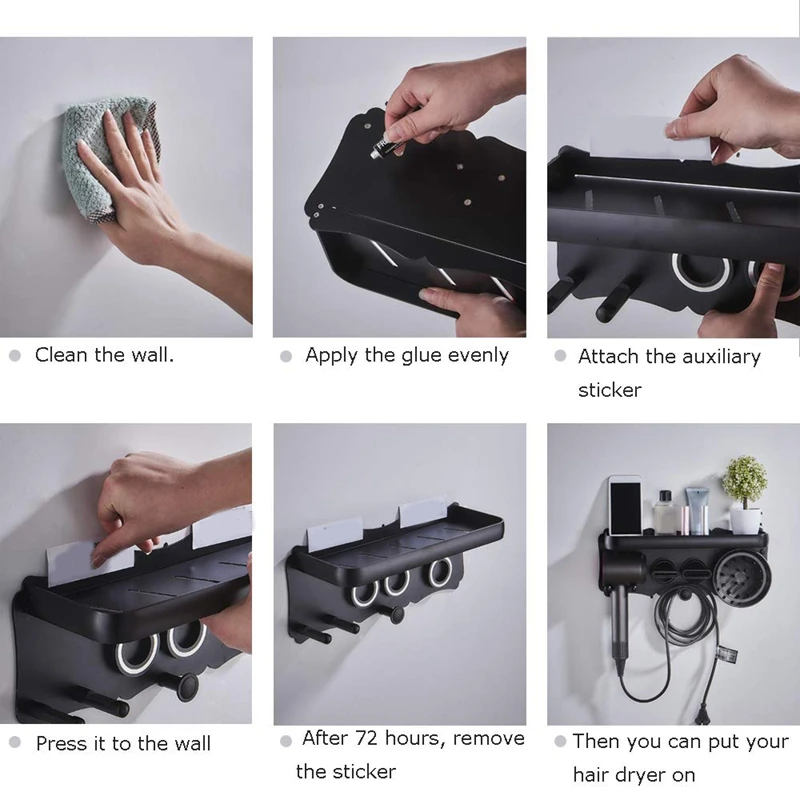 Clean the wall.

Apply the glue evenly

Attach the auxiliary sticker

Press it to the wall

After 72 hours, remove the sticker

Then you can put your hair dryer on