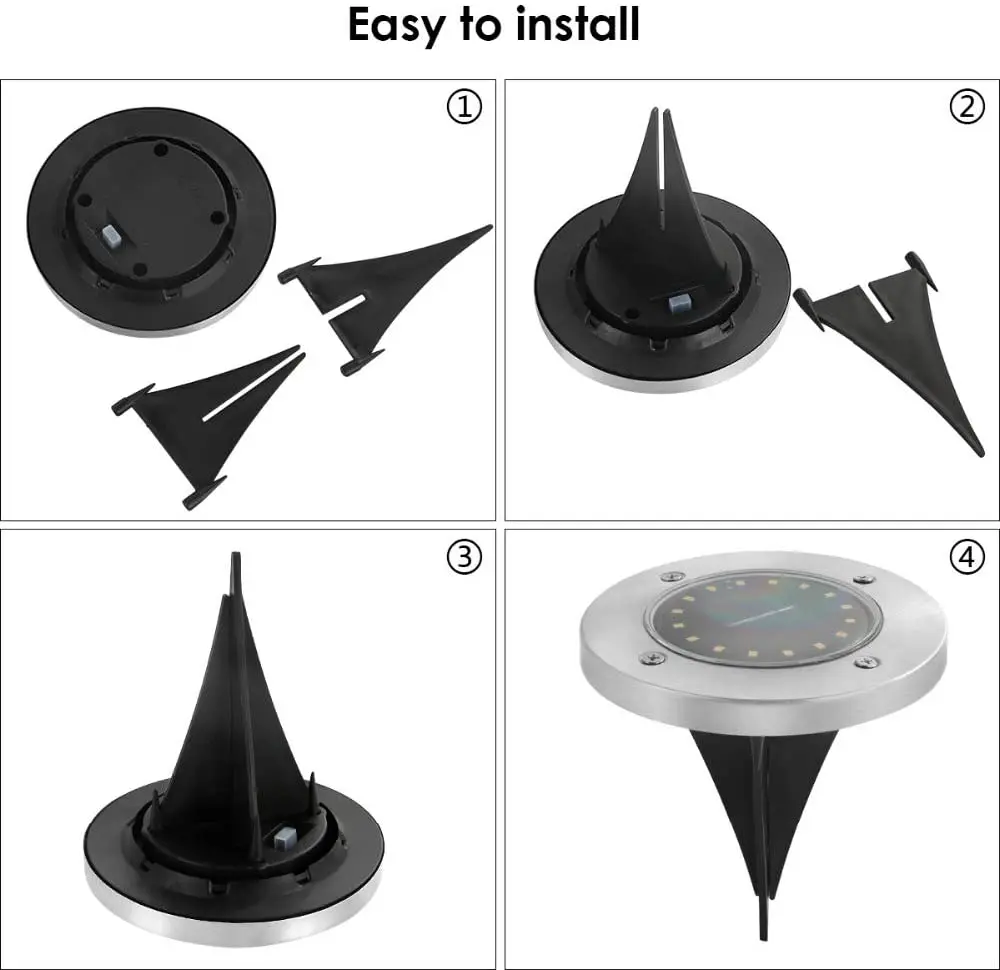 Easy to install

①

②

③

④