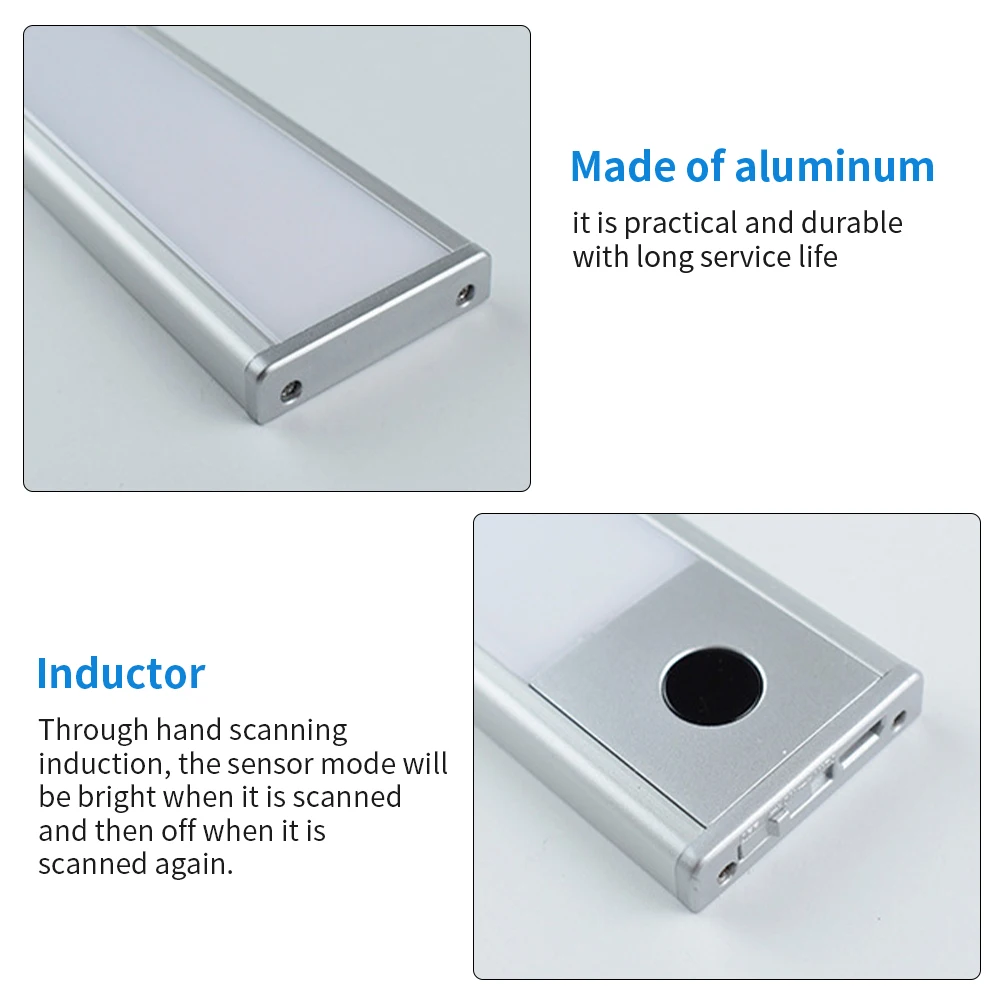 Made of aluminum

it is practical and durable with long service life

Inductor

Through hand scanning induction, the sensor mode will be bright when it is scanned and then off when it is scanned again.