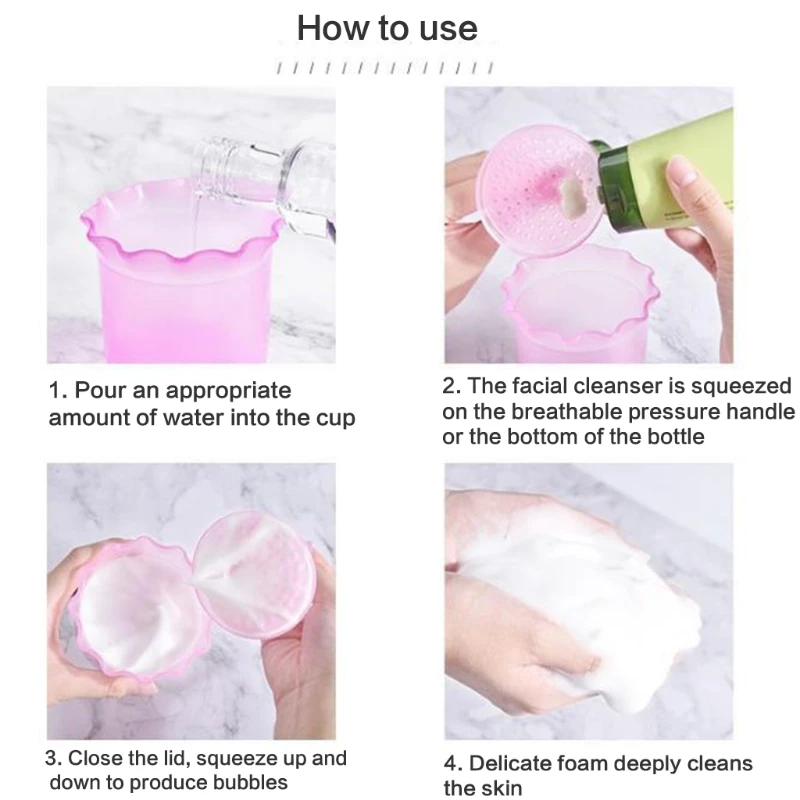 How to use

1. Pour an appropriate amount of water into the cup

2. The facial cleanser is squeezed on the breathable pressure handle or the bottom of the bottle

3. Close the lid, squeeze up and down to produce bubbles

4. Delicate foam deeply cleans the skin