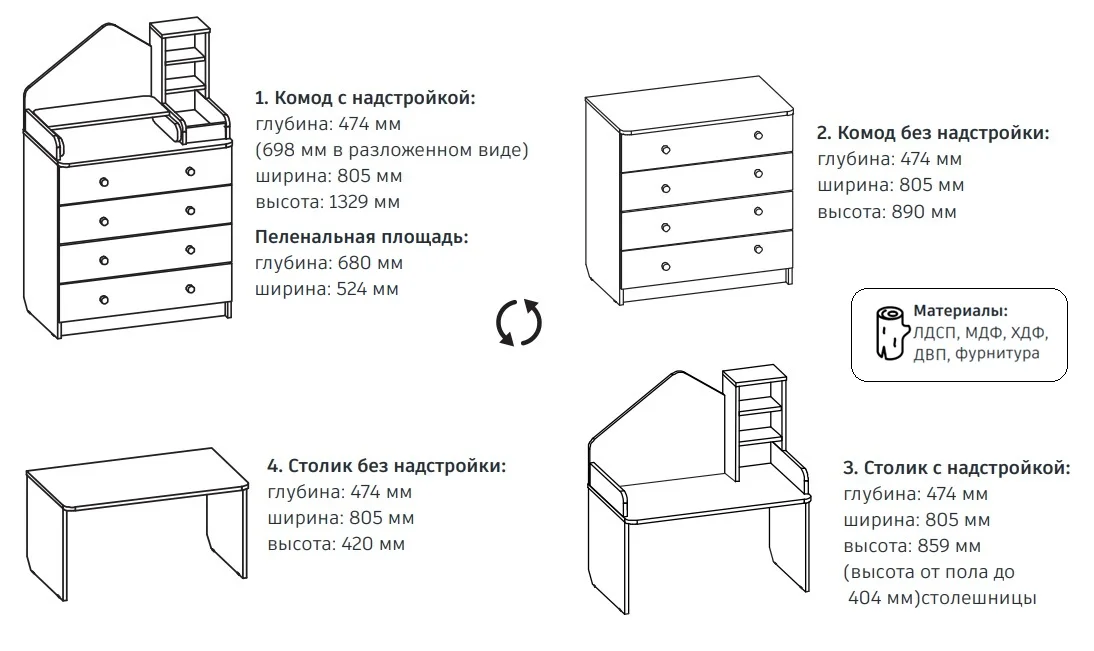 1. Комод с надстройкой:
глубина: 474 мм
(698 мм в разложенном виде)
ширина: 805 мм
высота: 1329 мм

Пеленальная площадь:
глубина: 680 мм
ширина: 524 мм

2. Комод без надстройки:
глубина: 474 мм
ширина: 805 мм
высота: 890 мм

Материалы:
ЛДСП, МДФ, ХДФ, ДВП, фурнитура

4. Столик без надстройки:
глубина: 474 мм
ширина: 805 мм
высота: 420 мм

3. Столик с надстройкой:
глубина: 474 мм
ширина: 805 мм
высота: 859 мм
(высота от пола до 404 мм)столешницы