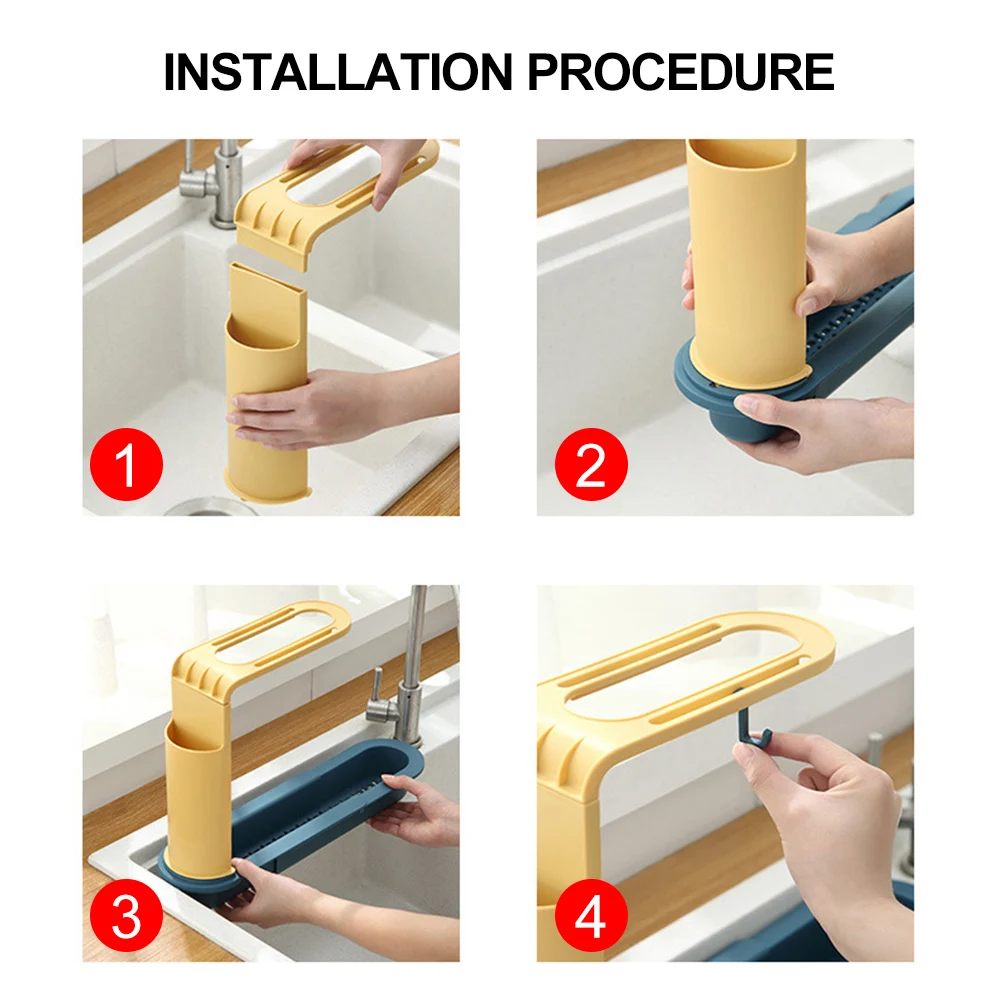 INSTALLATION PROCEDURE

1

2

3

4