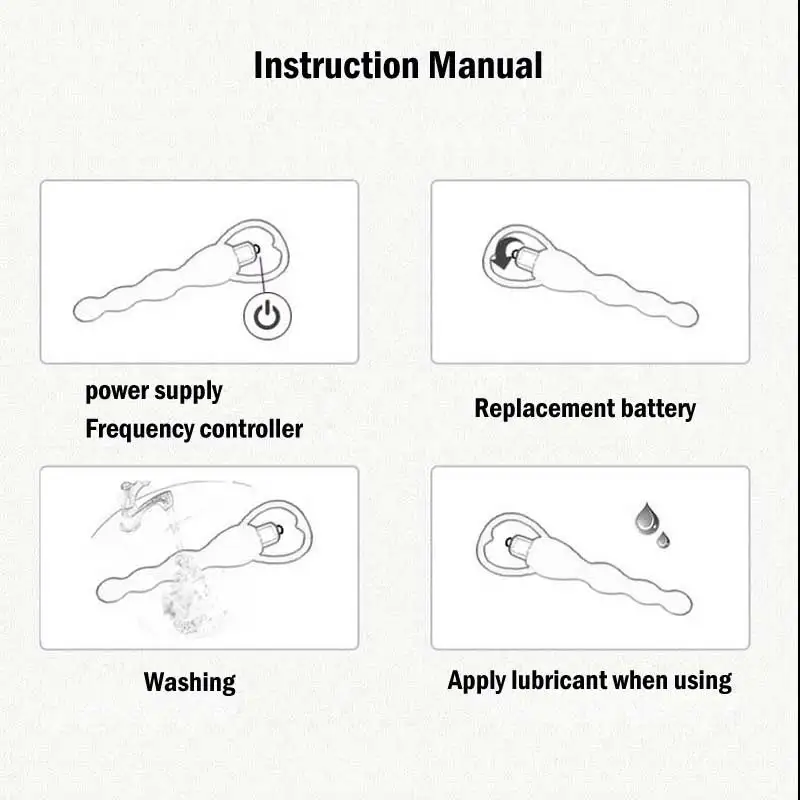 Instruction Manual

power supply
Frequency controller

Replacement battery

Washing

Apply lubricant when using