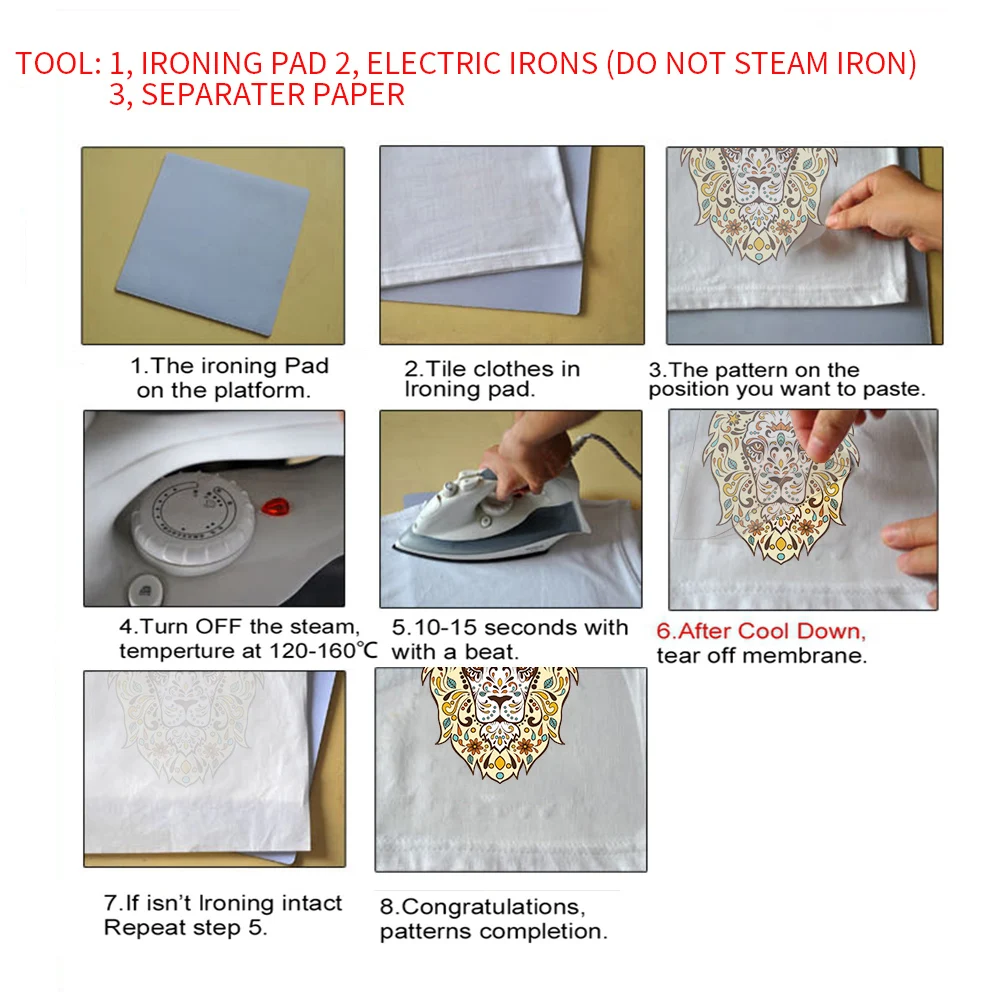 TOOL: 1, IRONING PAD 2, ELECTRIC IRONS (DO NOT STEAM IRON) 3, SEPARATER PAPER

1.The ironing Pad on the platform.

2.Tile clothes in Ironing pad.

3.The pattern on the position you want to paste.

4.Turn OFF the steam, temperture at 120-160℃

5.10-15 seconds with with a beat.

6.After Cool Down, tear off membrane.

7.If isn't Ironing intact Repeat step 5.

8.Congratulations, patterns completion.