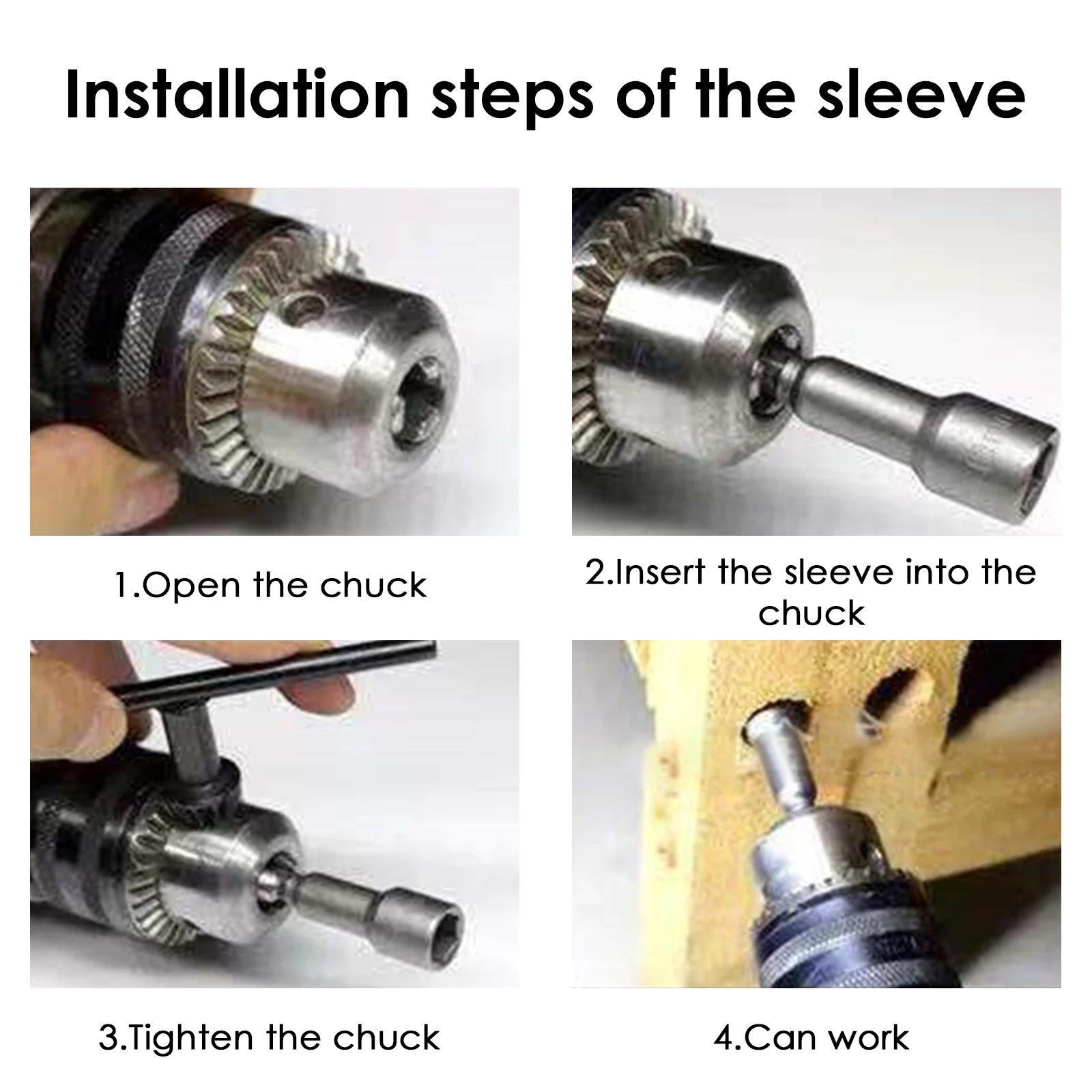 Installation steps of the sleeve

1.Open the chuck

2.Insert the sleeve into the chuck

3.Tighten the chuck

4.Can work