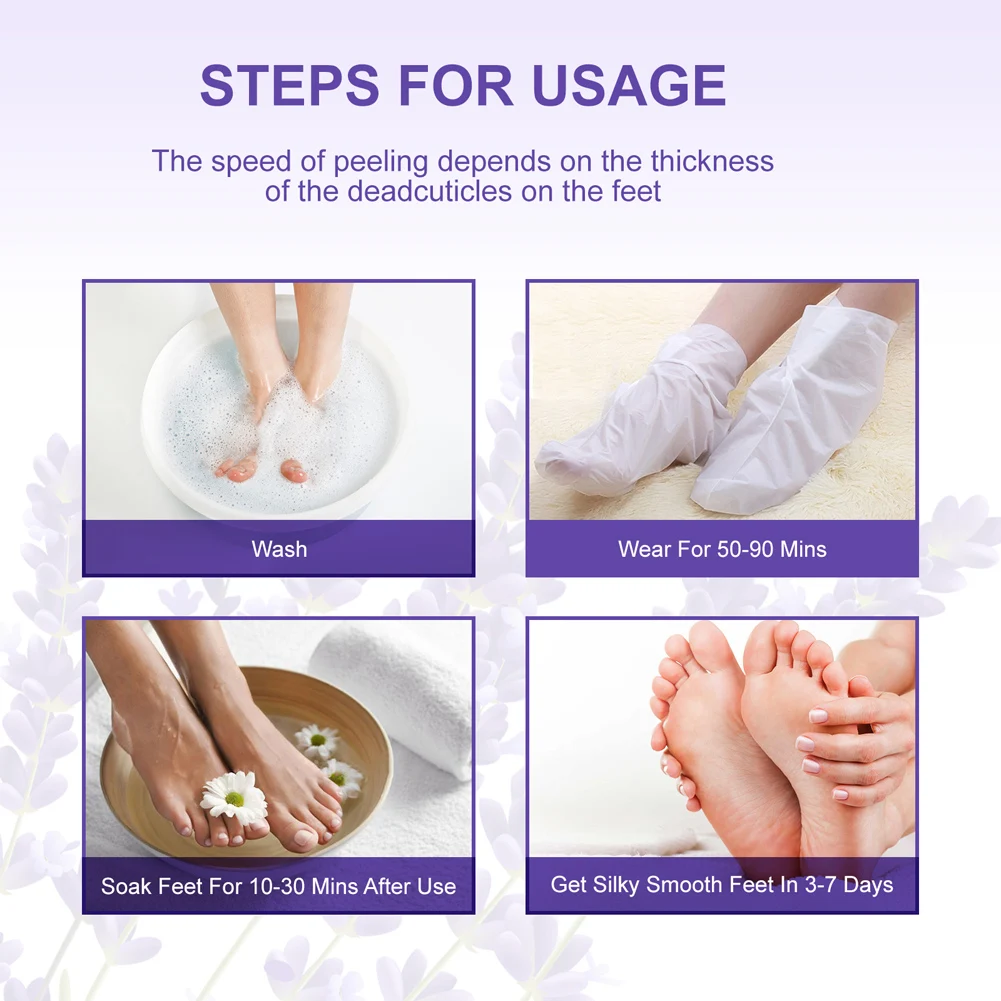 STEPS FOR USAGE

The speed of peeling depends on the thickness of the deadcuticles on the feet

Wash

Wear For 50-90 Mins

Soak Feet For 10-30 Mins After Use

Get Silky Smooth Feet In 3-7 Days