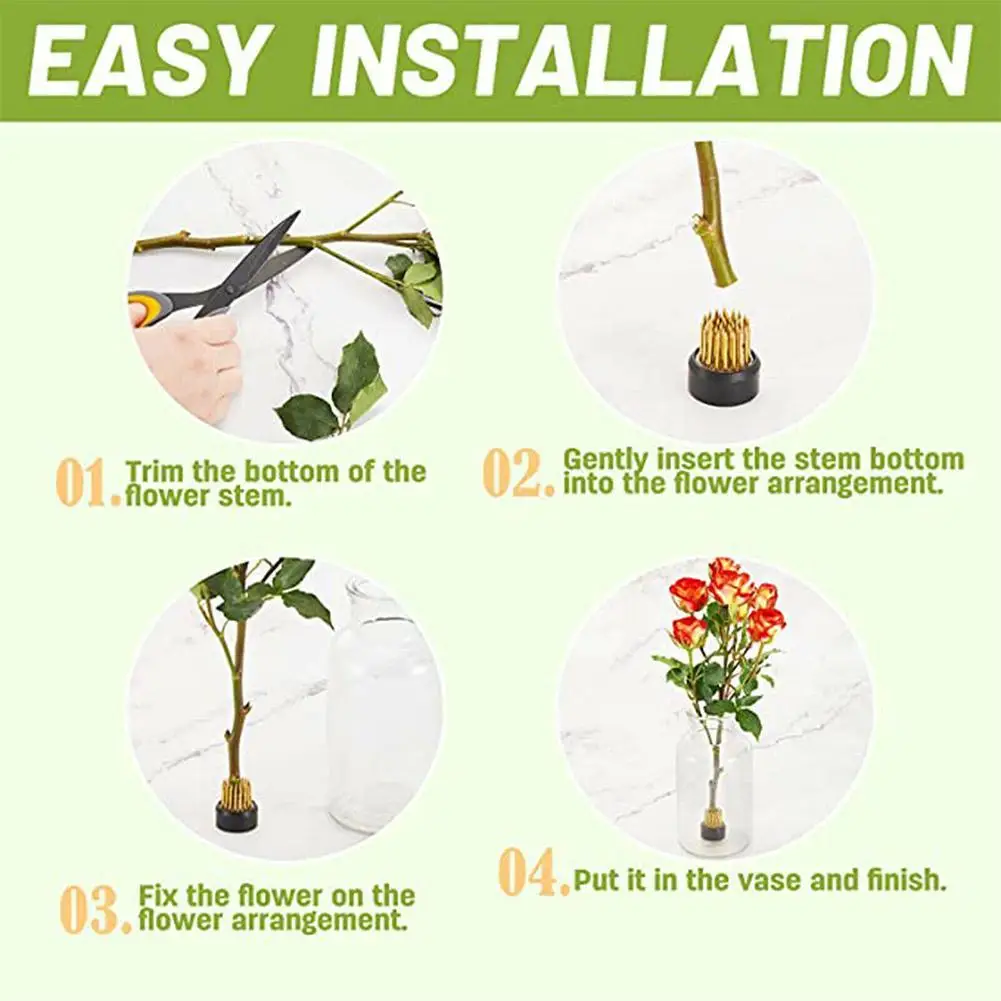 EASY INSTALLATION

01. Trim the bottom of the flower stem.

02. Gently insert the stem bottom into the flower arrangement.

03. Fix the flower on the flower arrangement.

04. Put it in the vase and finish.