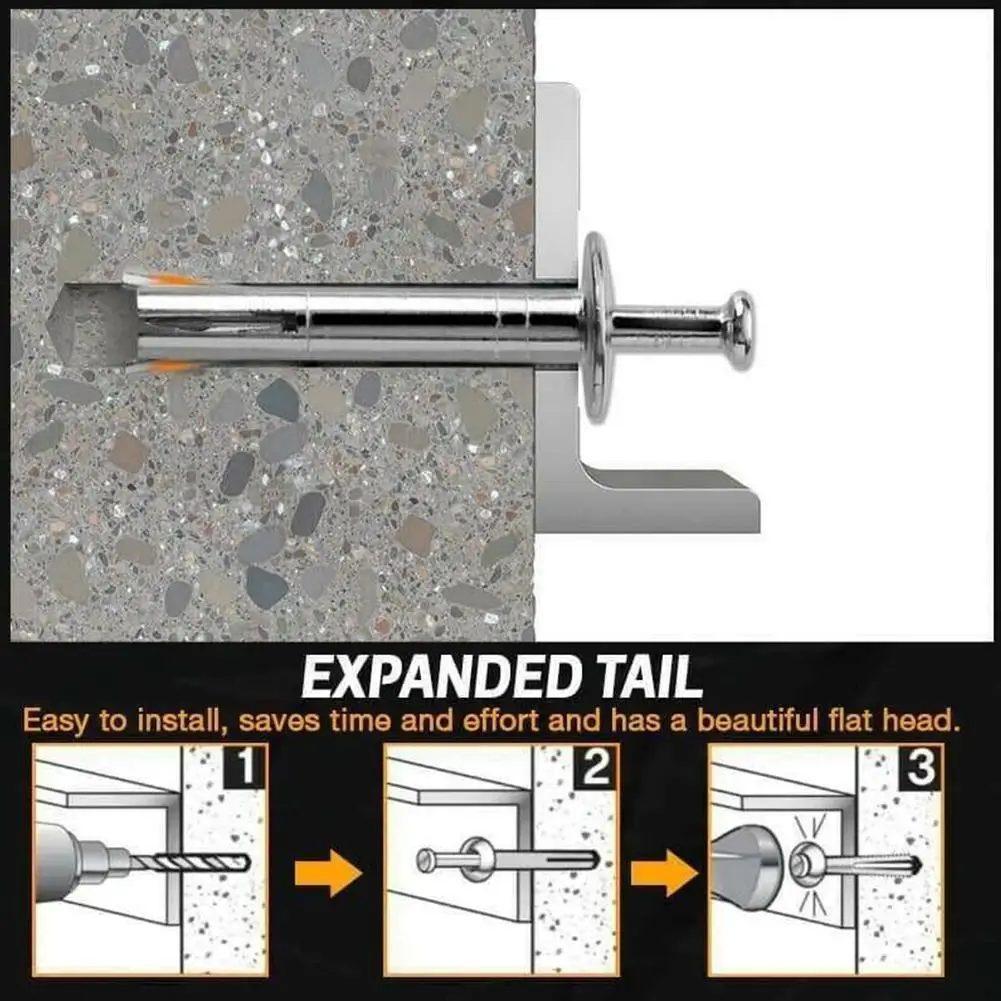 EXPANDED TAIL
Easy to install, saves time and effort and has a beautiful flat head.

1

2

3