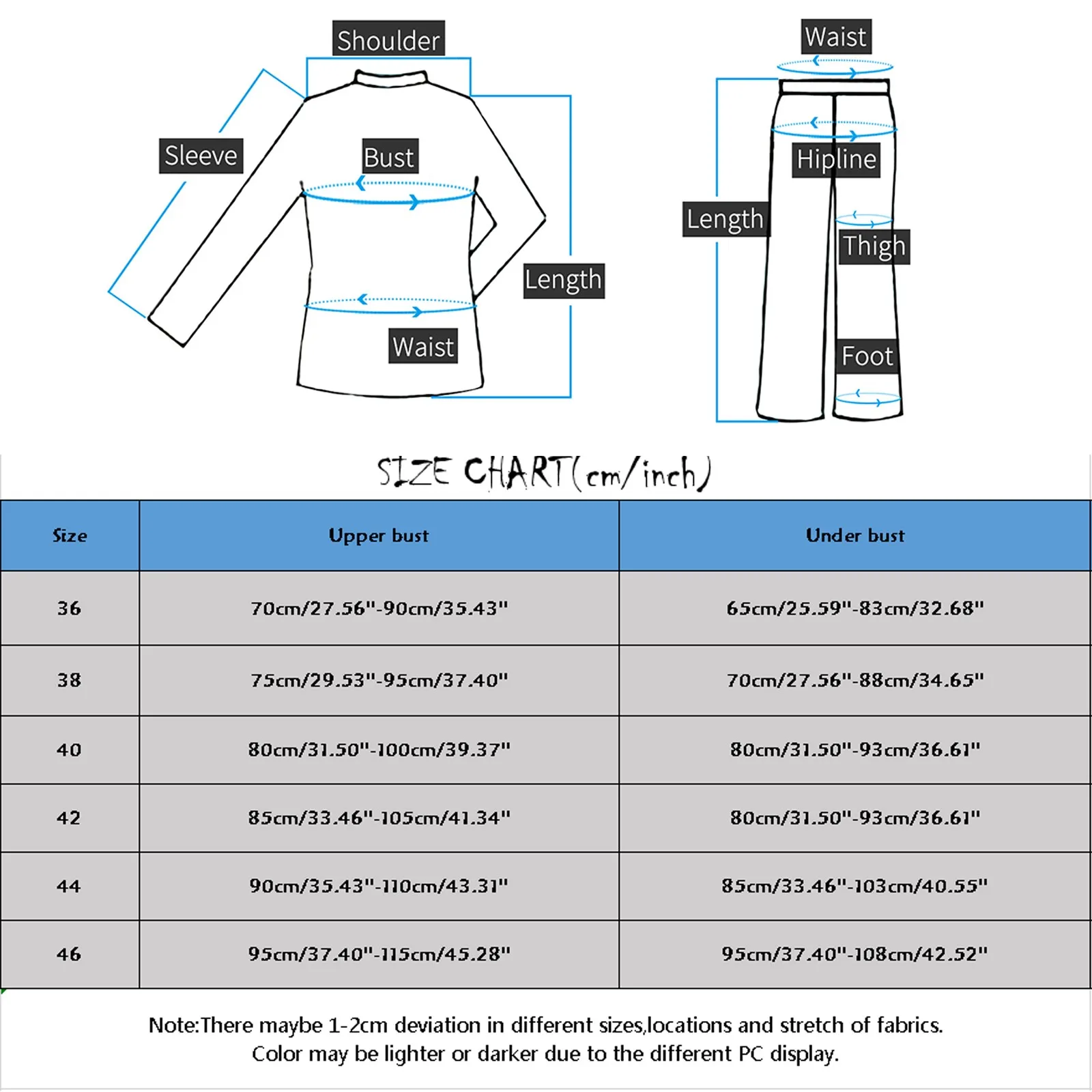 Shoulder
Sleeve
Bust
Length
Waist

Waist
Hipline
Length
Thigh
Foot

SIZE CHART(cm/inch)

| Size | Upper bust | Under bust |
|---|---|---|
| 36 | 70cm/27.56"-90cm/35.43" | 65cm/25.59"-83cm/32.68" |
| 38 | 75cm/29.53"-95cm/37.40" | 70cm/27.56"-88cm/34.65" |
| 40 | 80cm/31.50"-100cm/39.37" | 80cm/31.50"-93cm/36.61" |
| 42 | 85cm/33.46"-105cm/41.34" | 80cm/31.50"-93cm/36.61" |
| 44 | 90cm/35.43"-110cm/43.31" | 85cm/33.46"-103cm/40.55" |
| 46 | 95cm/37.40"-115cm/45.28" | 95cm/37.40"-108cm/42.52" |

Note:There maybe 1-2cm deviation in different sizes,locations and stretch of fabrics.
Color may be lighter or darker due to the different PC display.