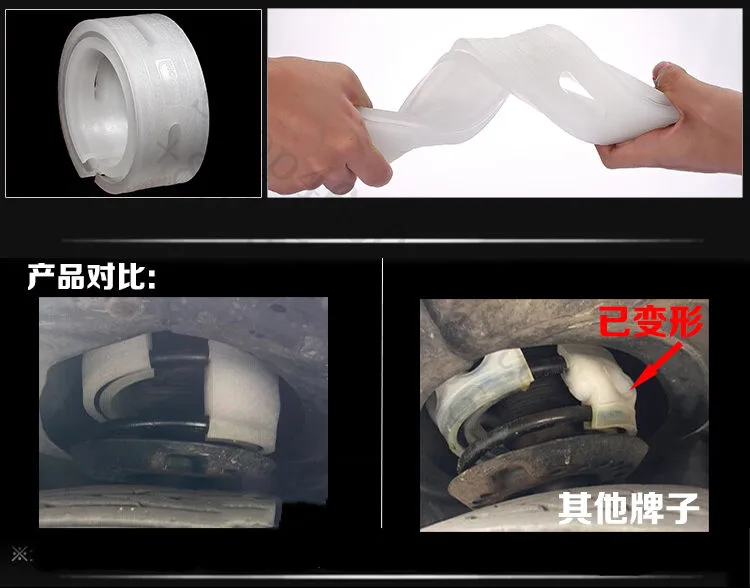 产品对比:

已变形

其他牌子

※