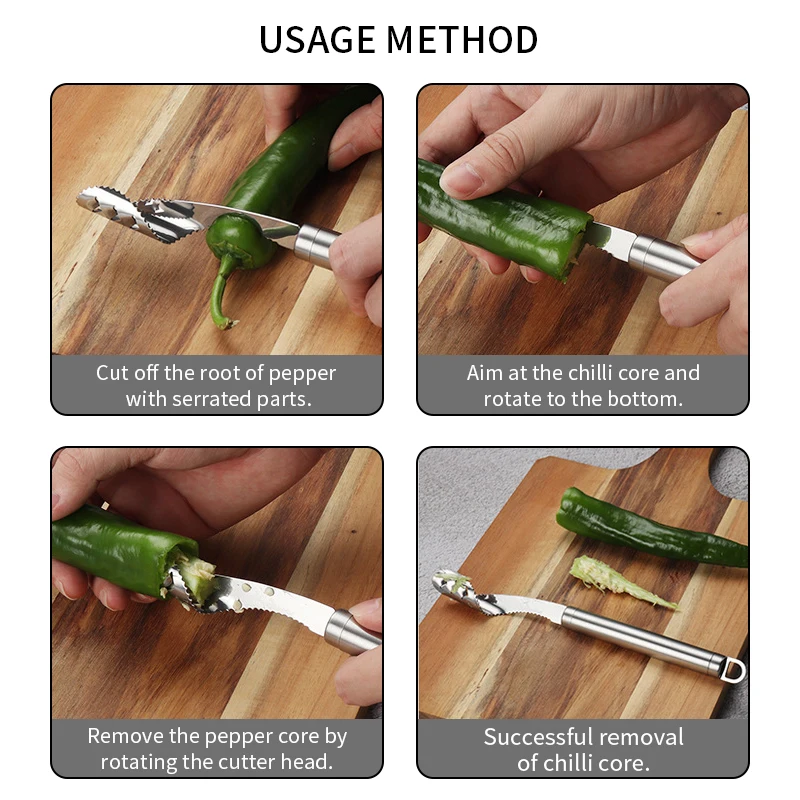 USAGE METHOD

Cut off the root of pepper with serrated parts.

Aim at the chilli core and rotate to the bottom.

Remove the pepper core by rotating the cutter head.

Successful removal of chilli core.