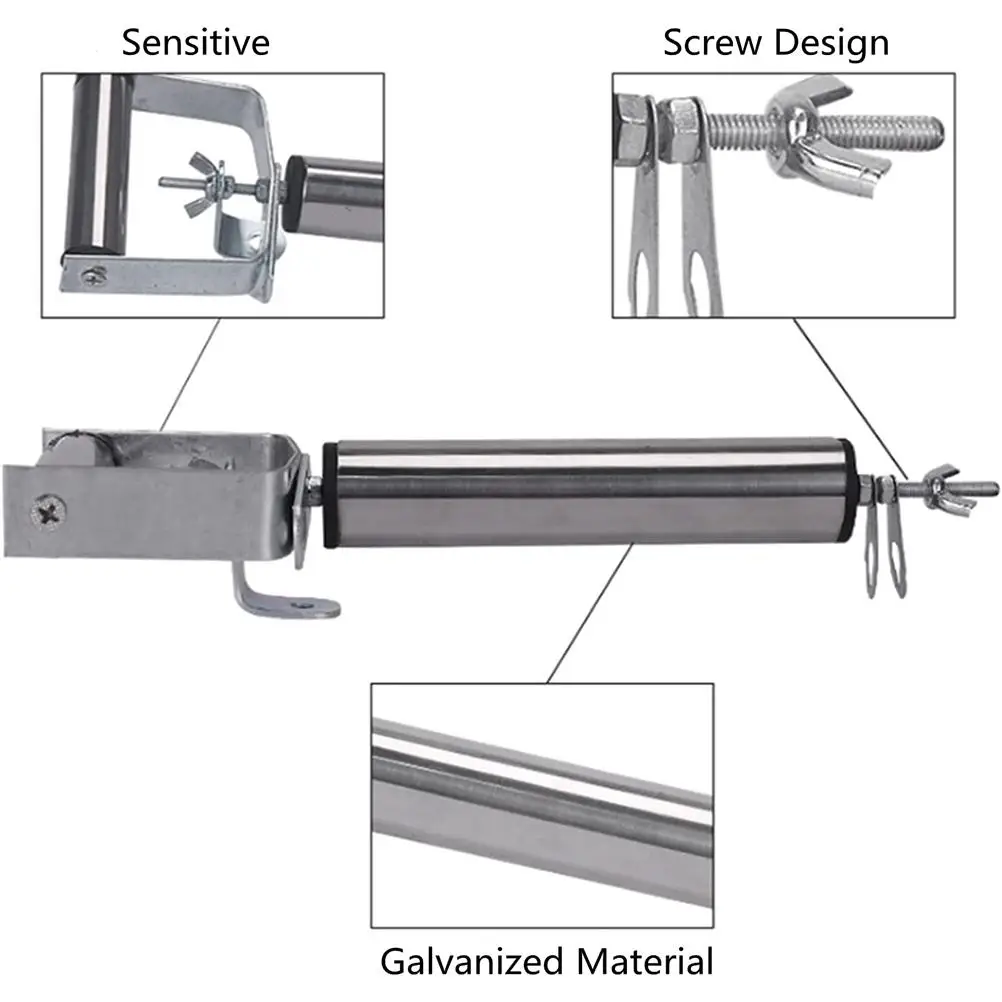 Sensitive

Screw Design

Galvanized Material