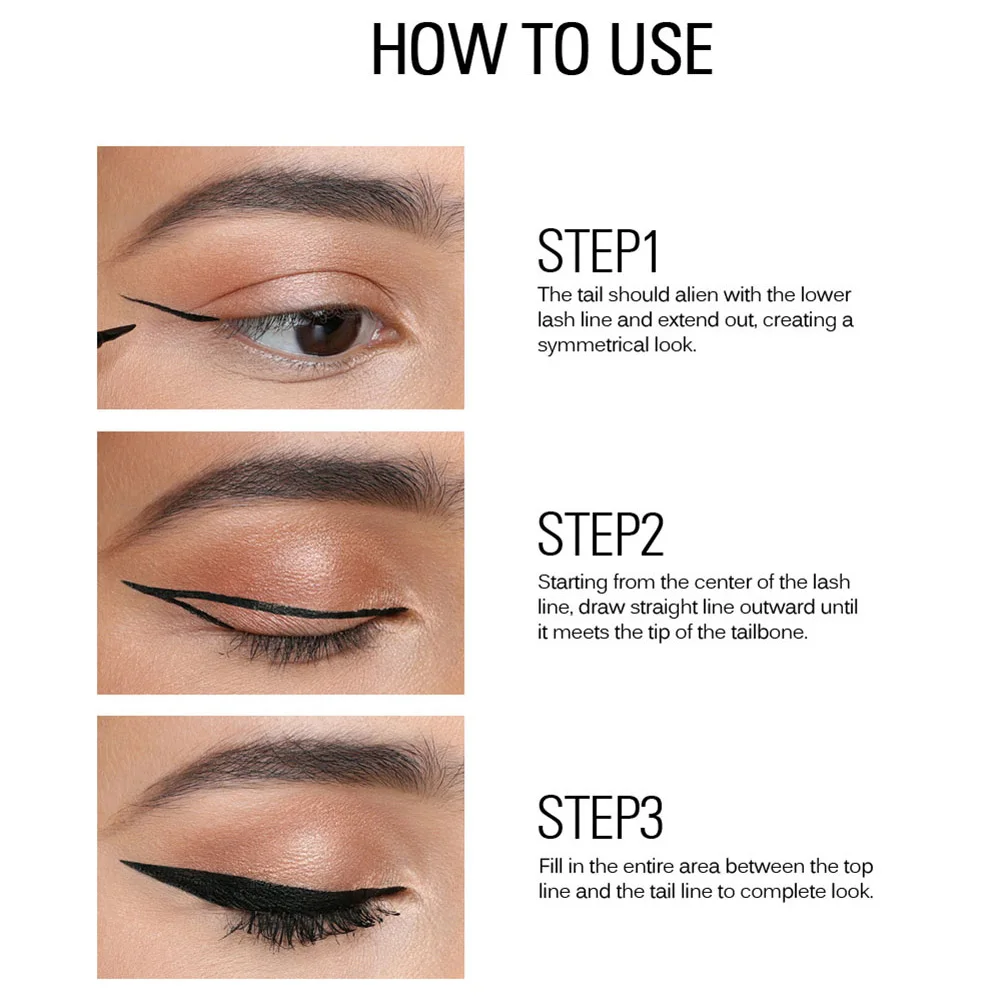 HOW TO USE

STEP1
The tail should alien with the lower lash line and extend out, creating a symmetrical look.

STEP2
Starting from the center of the lash line, draw straight line outward until it meets the tip of the tailbone.

STEP3
Fill in the entire area between the top line and the tail line to complete look.