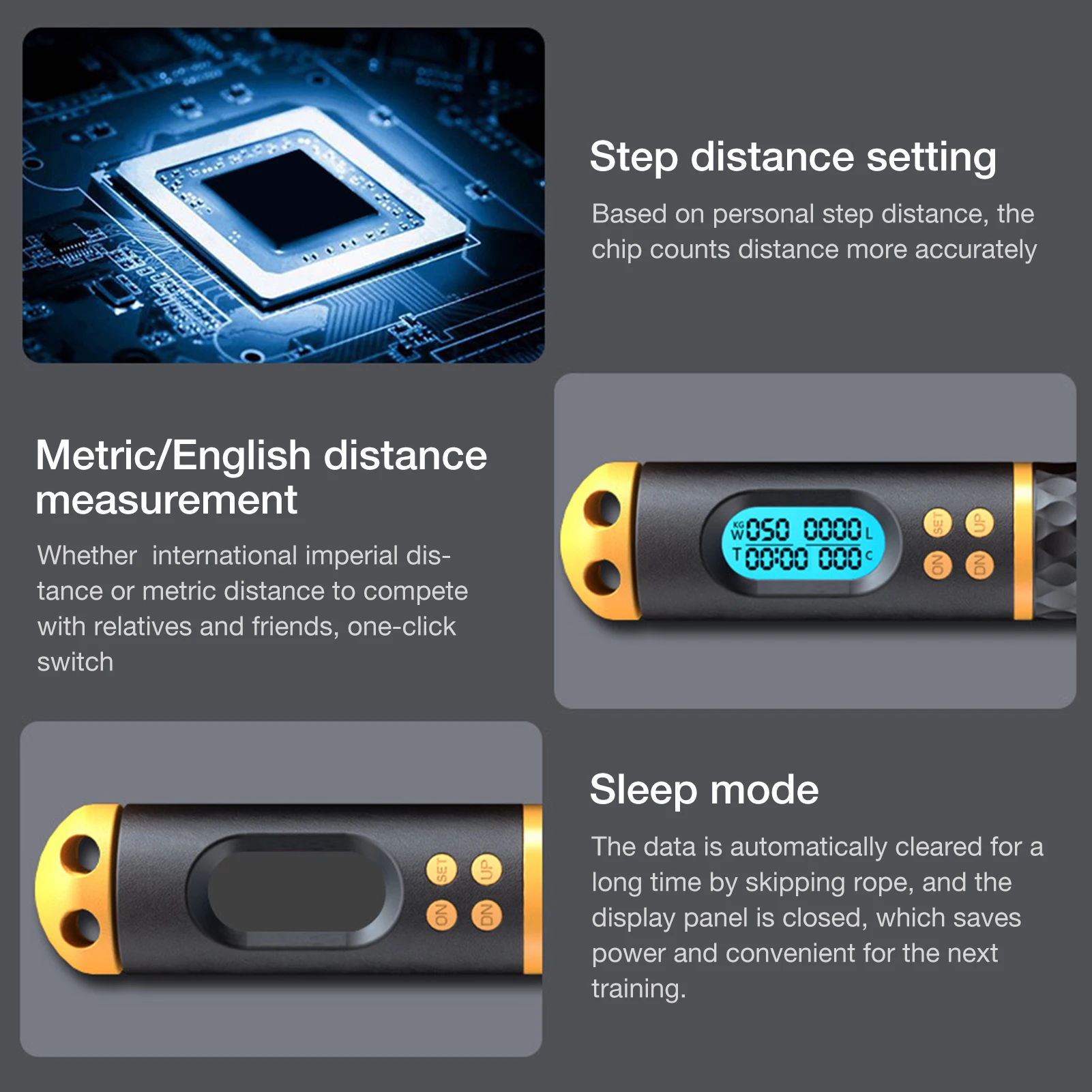 Step distance setting

Based on personal step distance, the chip counts distance more accurately

Metric/English distance measurement

Whether international imperial distance or metric distance to compete with relatives and friends, one-click switch

KG W 050 0000 L
T 00:00 000 C

SET UP ON DN

SET UP ON DN

Sleep mode

The data is automatically cleared for a long time by skipping rope, and the display panel is closed, which saves power and convenient for the next training.