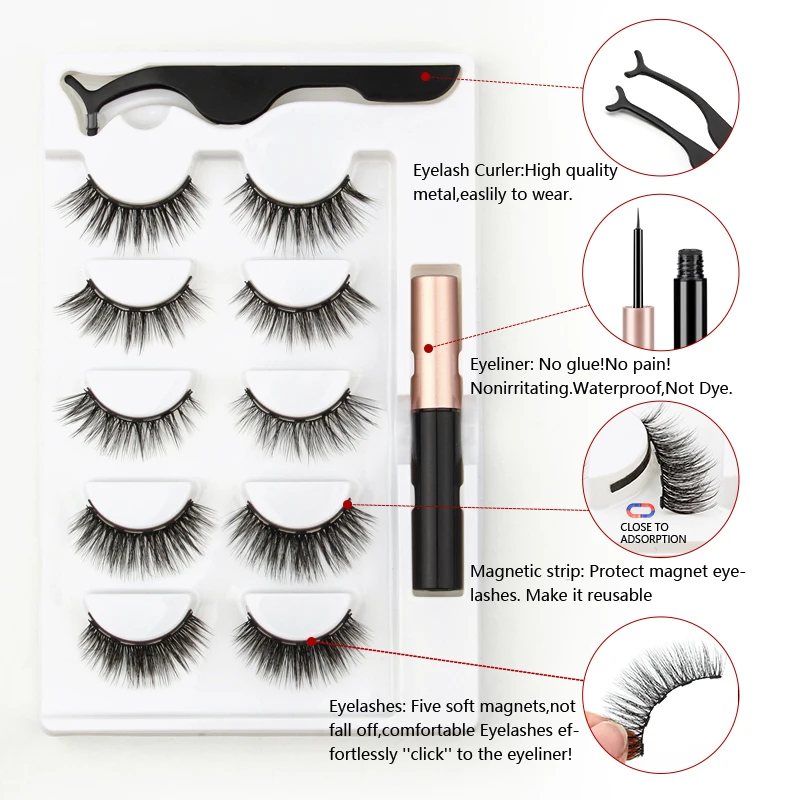 Eyelash Curler:High quality metal,easlily to wear.

Eyeliner: No glue!No pain! Nonirritating.Waterproof,Not Dye.

CLOSE TO ADSORPTION

Magnetic strip: Protect magnet eyelashes. Make it reusable

Eyelashes: Five soft magnets,not fall off,comfortable Eyelashes effortlessly ''click'' to the eyeliner!