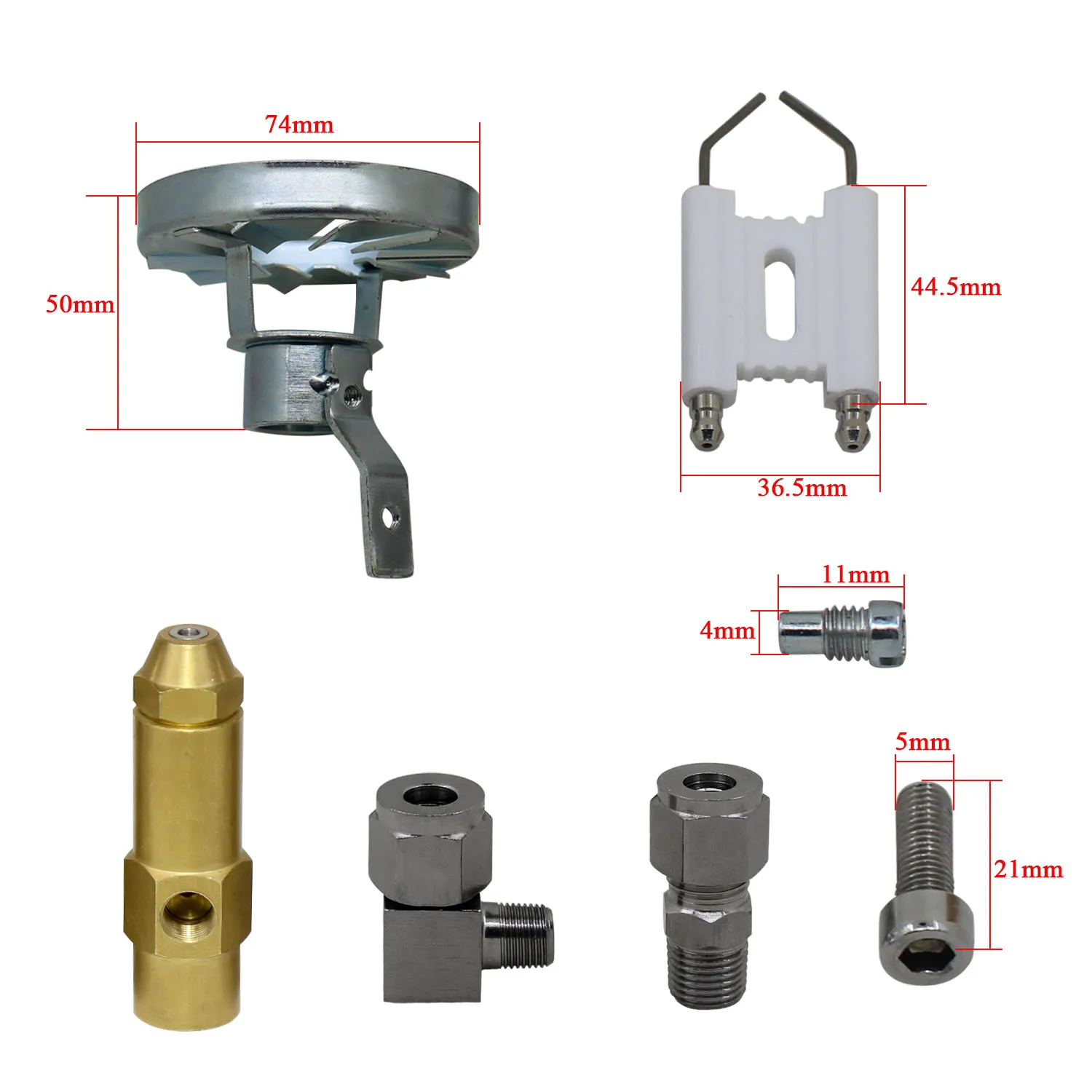 74mm

50mm

44.5mm

36.5mm

11mm

4mm

5mm

21mm