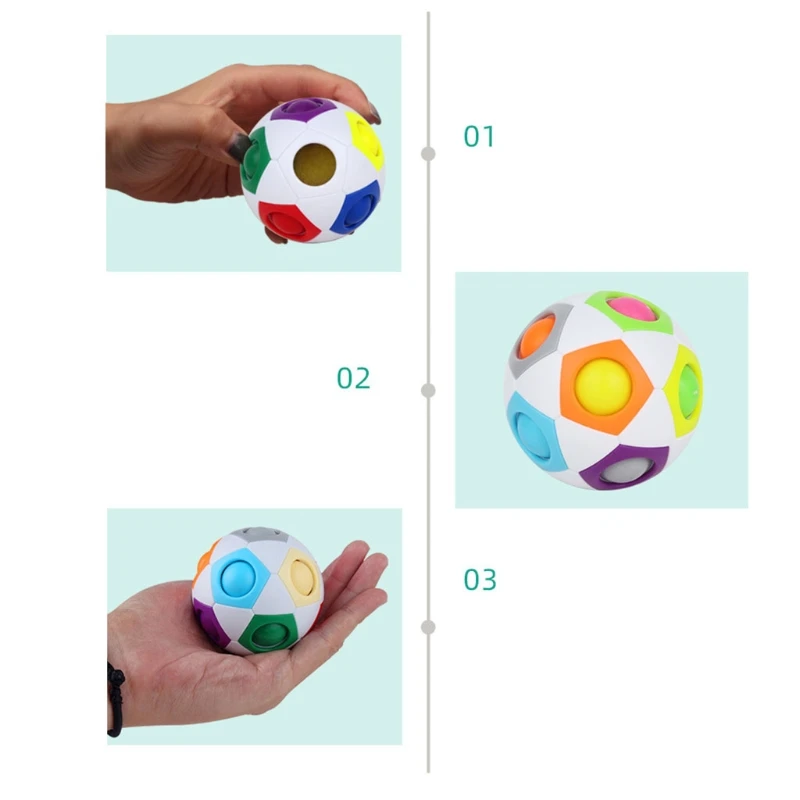 01

02

03