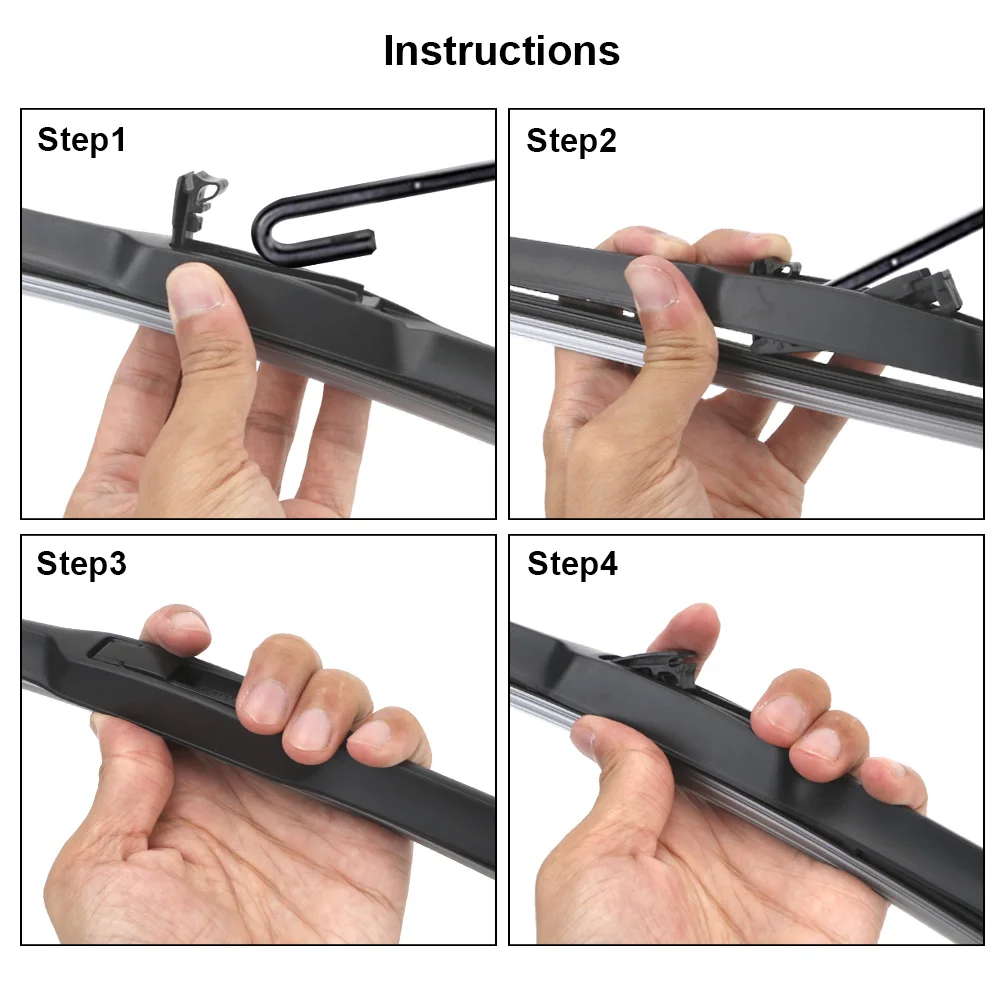 Instructions

Step1

Step2

Step3

Step4