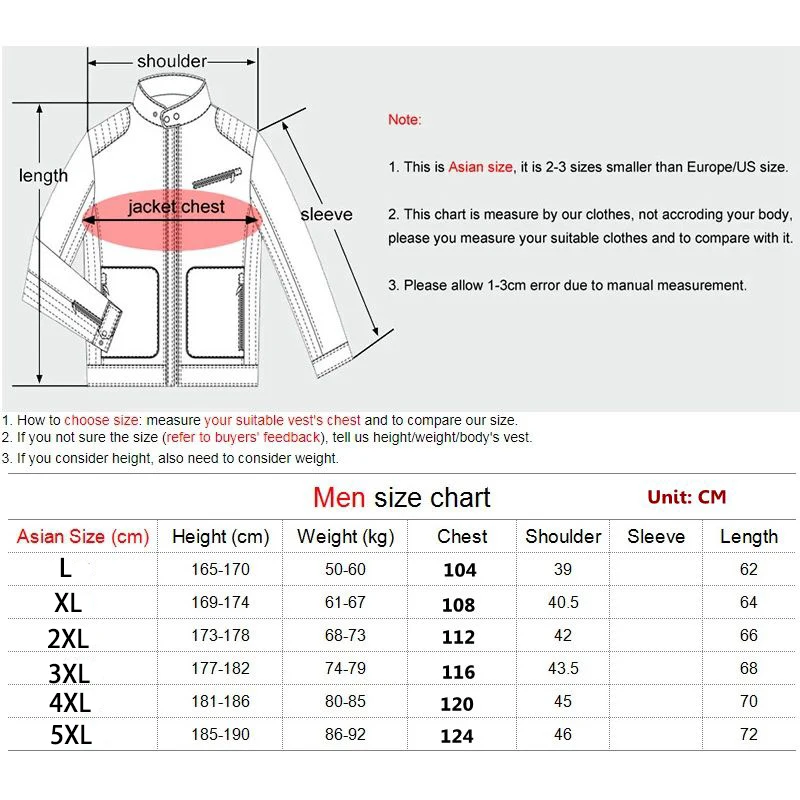 shoulder

length

jacket chest

sleeve

Note:

1. This is Asian size, it is 2-3 sizes smaller than Europe/US size.

2. This chart is measure by our clothes, not accroding your body, please you measure your suitable clothes and to compare with it.

3. Please allow 1-3cm error due to manual measurement.

1. How to choose size: measure your suitable vest's chest and to compare our size.
2. If you not sure the size (refer to buyers' feedback), tell us height/weight/body's vest.
3. If you consider height, also need to consider weight.

Men size chart

Unit: CM

| Asian Size (cm) | Height (cm) | Weight (kg) | Chest | Shoulder | Sleeve | Length |
|---|---|---|---|---|---|---|
| L | 165-170 | 50-60 | 104 | 39 | | 62 |
| XL | 169-174 | 61-67 | 108 | 40.5 | | 64 |
| 2XL | 173-178 | 68-73 | 112 | 42 | | 66 |
| 3XL | 177-182 | 74-79 | 116 | 43.5 | | 68 |
| 4XL | 181-186 | 80-85 | 120 | 45 | | 70 |
| 5XL | 185-190 | 86-92 | 124 | 46 | | 72 |