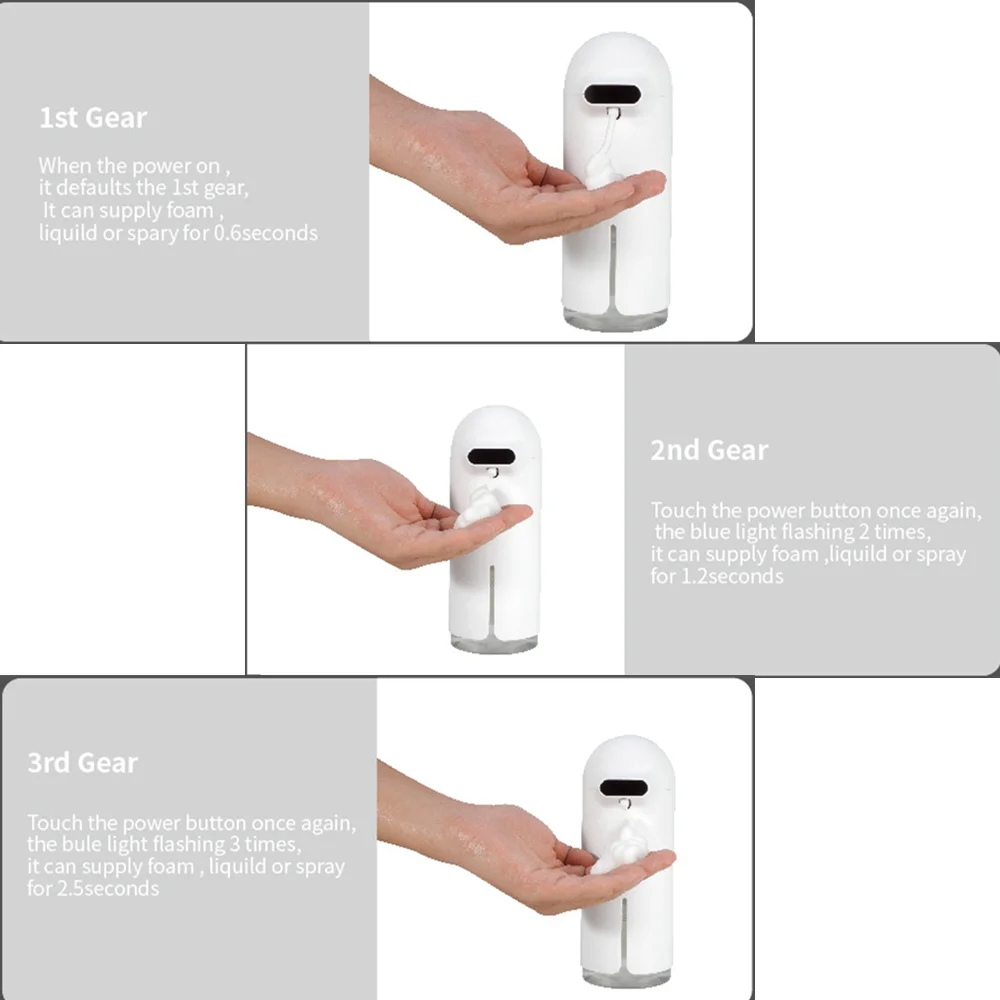 1st Gear

When the power on , it defaults the 1st gear, It can supply foam , liquild or spary for 0.6seconds

2nd Gear

Touch the power button once again, the blue light flashing 2 times, it can supply foam ,liquild or spray for 1.2seconds

3rd Gear

Touch the power button once again, the bule light flashing 3 times, it can supply foam , liquild or spray for 2.5seconds