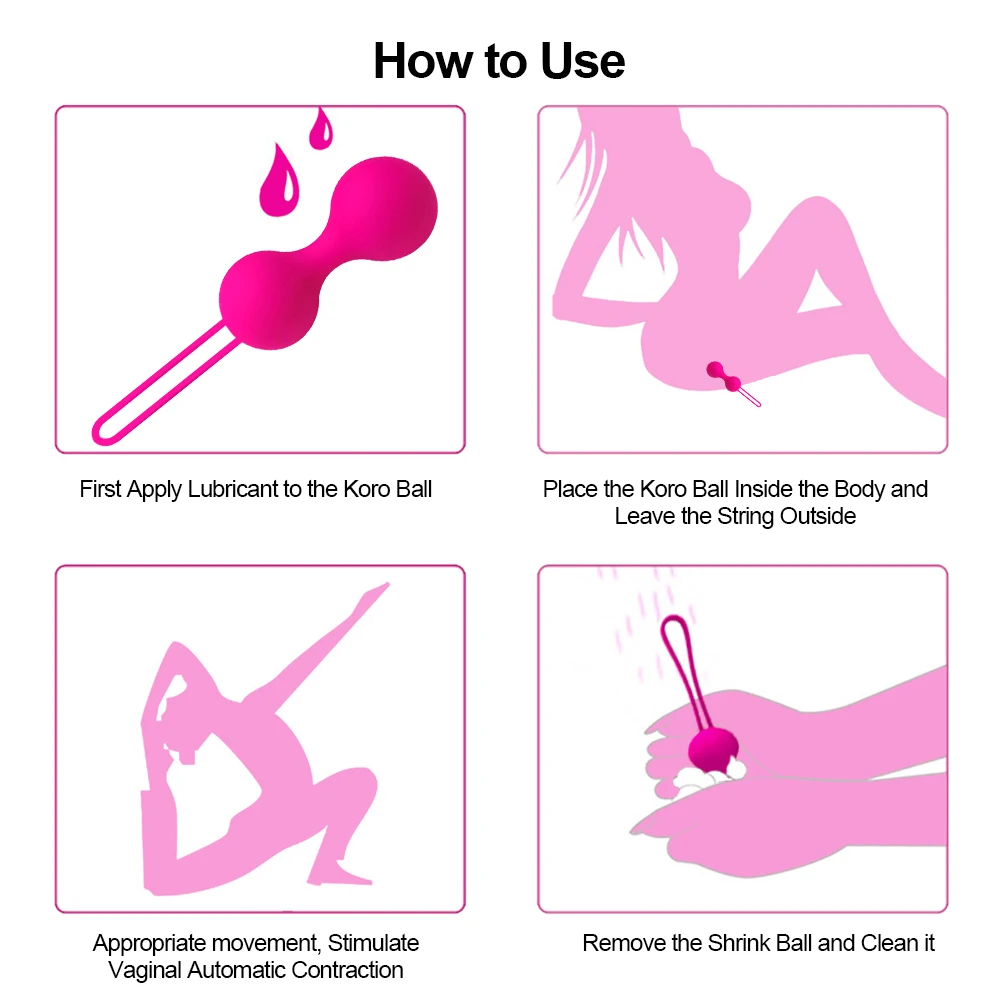 How to Use

First Apply Lubricant to the Koro Ball

Place the Koro Ball Inside the Body and Leave the String Outside

Appropriate movement, Stimulate Vaginal Automatic Contraction

Remove the Shrink Ball and Clean it