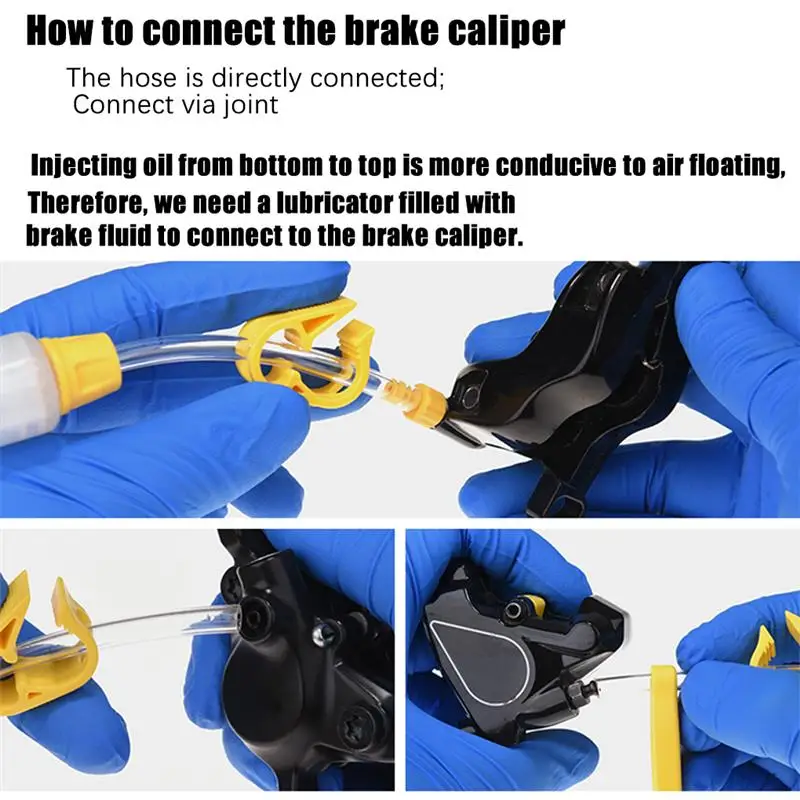 How to connect the brake caliper

The hose is directly connected;
Connect via joint

Injecting oil from bottom to top is more conducive to air floating,
Therefore, we need a lubricator filled with
brake fluid to connect to the brake caliper.