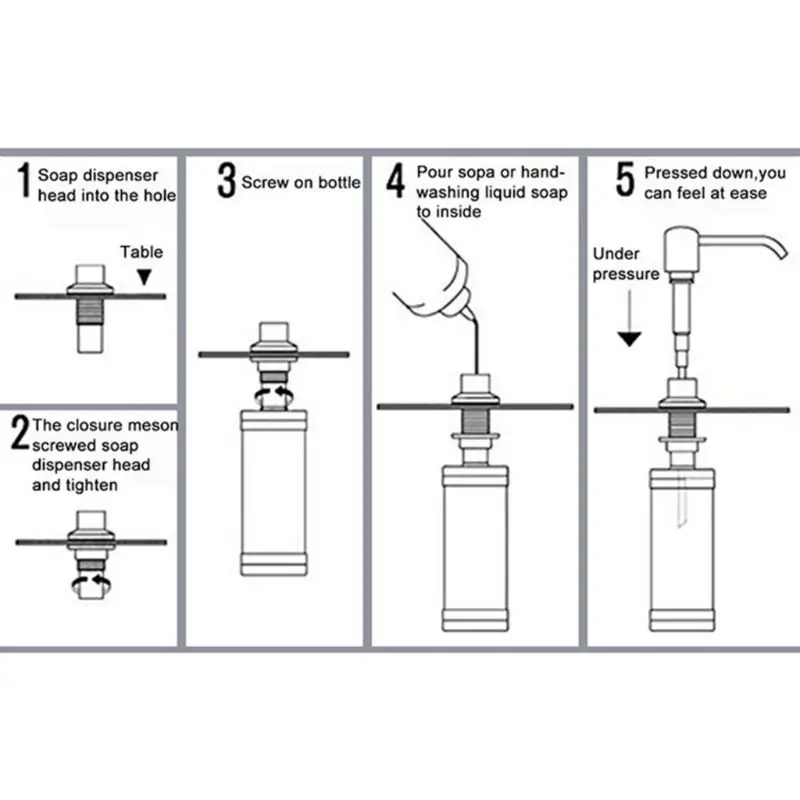 1 Soap dispenser head into the hole

Table

2 The closure meson screwed soap dispenser head and tighten

3 Screw on bottle

4 Pour sopa or hand-washing liquid soap to inside

5 Pressed down,you can feel at ease

Under pressure