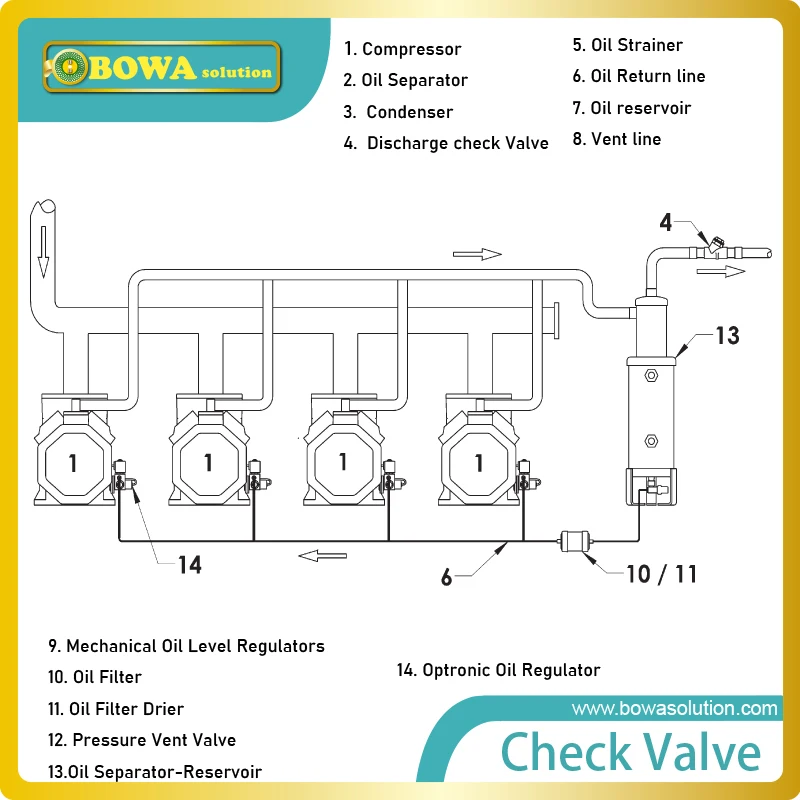 BOWA solution

1. Compressor
2. Oil Separator
3. Condenser
4. Discharge check Valve

5. Oil Strainer
6. Oil Return line
7. Oil reservoir
8. Vent line

4

13

1 1 1 1

14

6

10 / 11

9. Mechanical Oil Level Regulators
10. Oil Filter
11. Oil Filter Drier
12. Pressure Vent Valve
13.Oil Separator-Reservoir

14. Optronic Oil Regulator

www.bowasolution.com

Check Valve